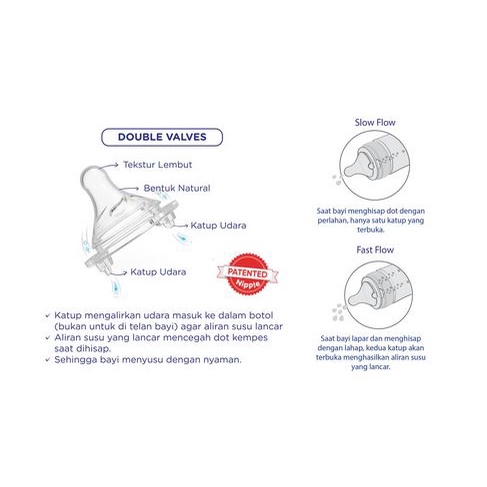 DOUBLE VALVES

Tekstur Lembut

Bentuk Natural

Katup Udara

Katup Udara

PATENTED
Nipple

✓ Katup mengalirkan udara masuk ke dalam botol (bukan untuk di telan bayi) agar aliran susu lancar
✓ Aliran susu yang lancar mencegah dot kempes saat dihisap.
✓ Sehingga bayi menyusu dengan nyaman.

Slow Flow

Saat bayi menghisap dot dengan perlahan, hanya satu katup yang terbuka.

Fast Flow

Saat bayi lapar dan menghisap dengan lahap, kedua katup akan terbuka menghasilkan aliran susu yang lancar.