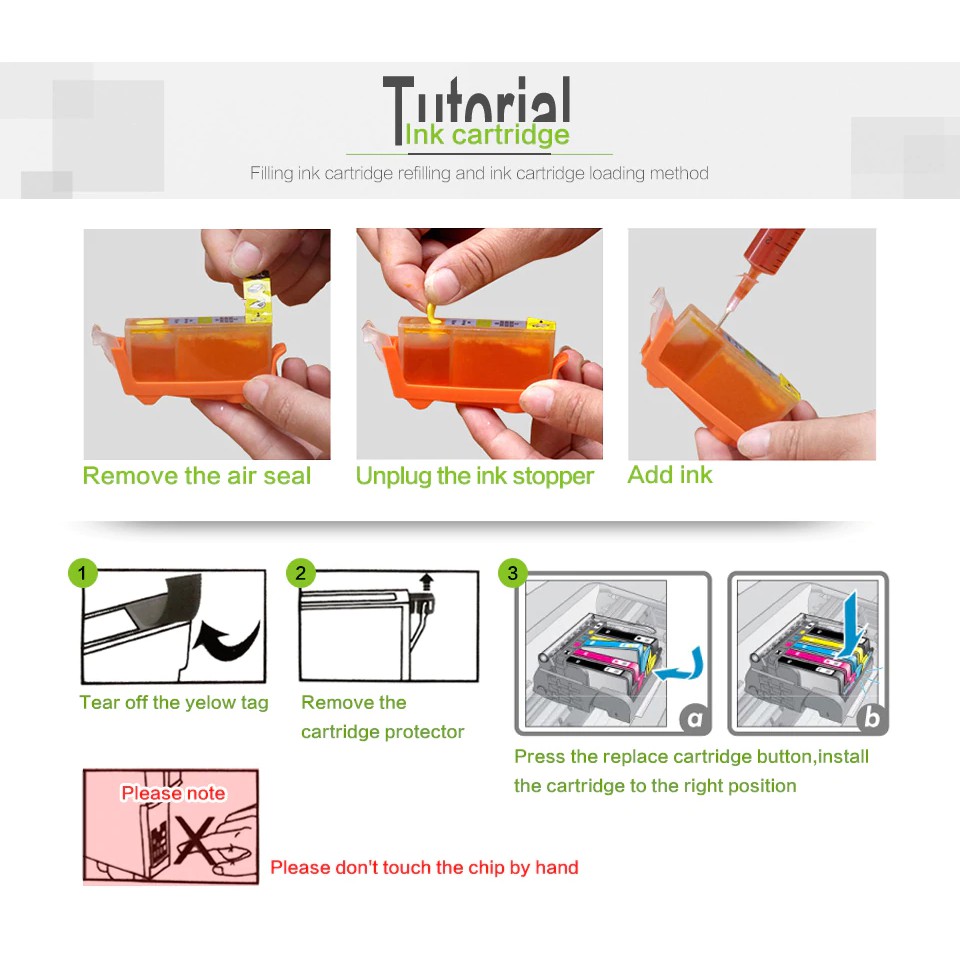 Tutorial
Ink cartridge
Filling ink cartridge refilling and ink cartridge loading method

Remove the air seal
Unplug the ink stopper
Add ink

1
Tear off the yelow tag

2
Remove the cartridge protector

3
a
b
Press the replace cartridge button,install the cartridge to the right position

Please note
Please don't touch the chip by hand