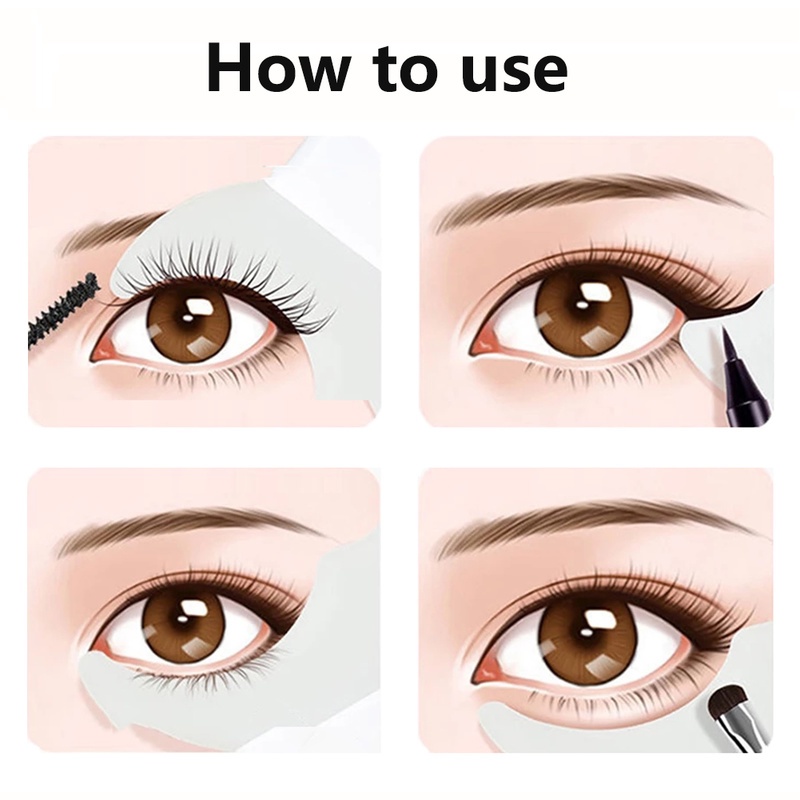 How to use