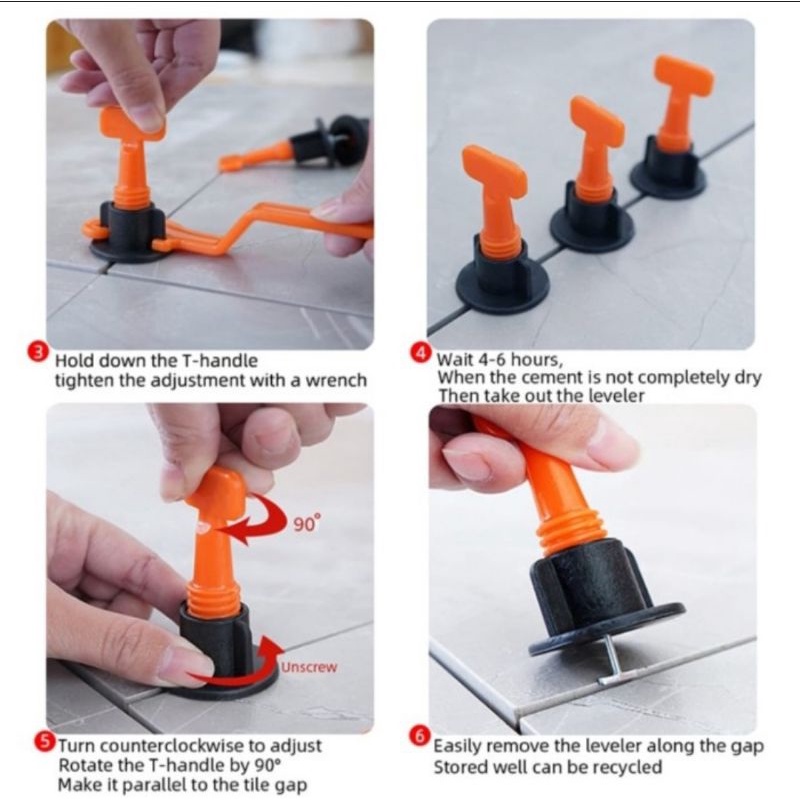 3 Hold down the T-handle tighten the adjustment with a wrench

4 Wait 4-6 hours, When the cement is not completely dry Then take out the leveler

90°

Unscrew

5 Turn counterclockwise to adjust Rotate the T-handle by 90° Make it parallel to the tile gap

6 Easily remove the leveler along the gap Stored well can be recycled