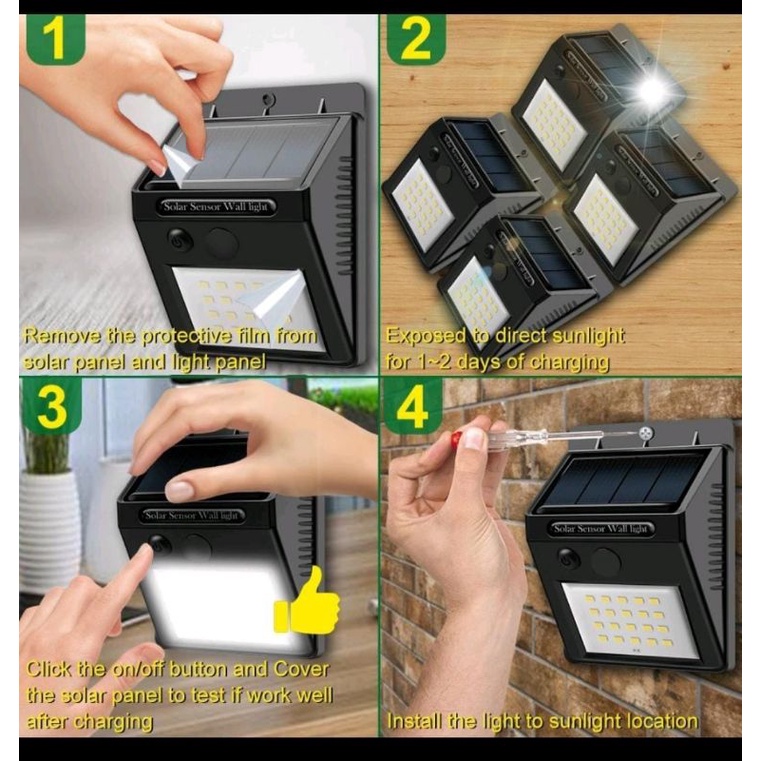 1

Solar Sensor Wall light

Remove the protective film from solar panel and light panel

2

Exposed to direct sunlight for 1~2 days of charging

3

Solar Sensor Wall light

Click the on/off button and Cover the solar panel to test if work well after charging

4

Solar Sensor Wall light

Install the light to sunlight location