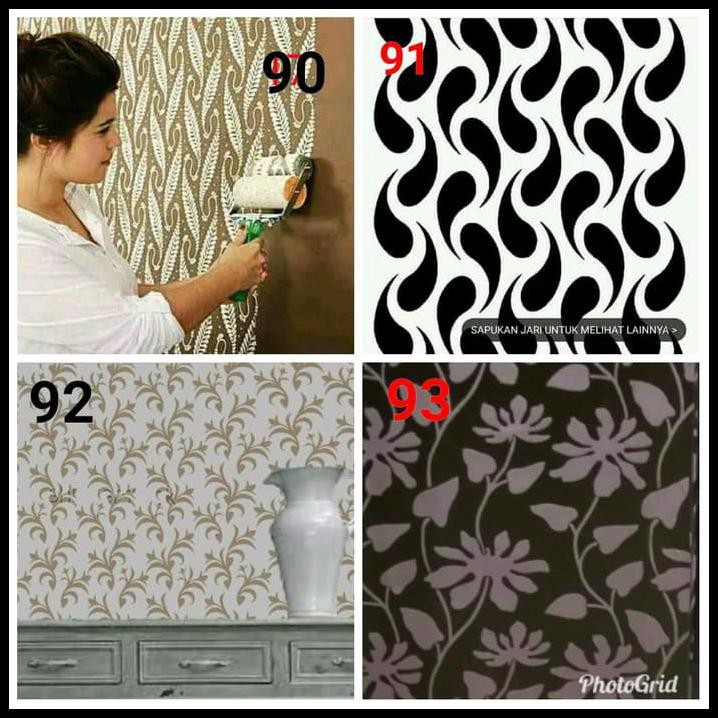 90

91

SAPUKAN JARI UNTUK MELIHAT LAINNYA >

92

93

PhotoGrid