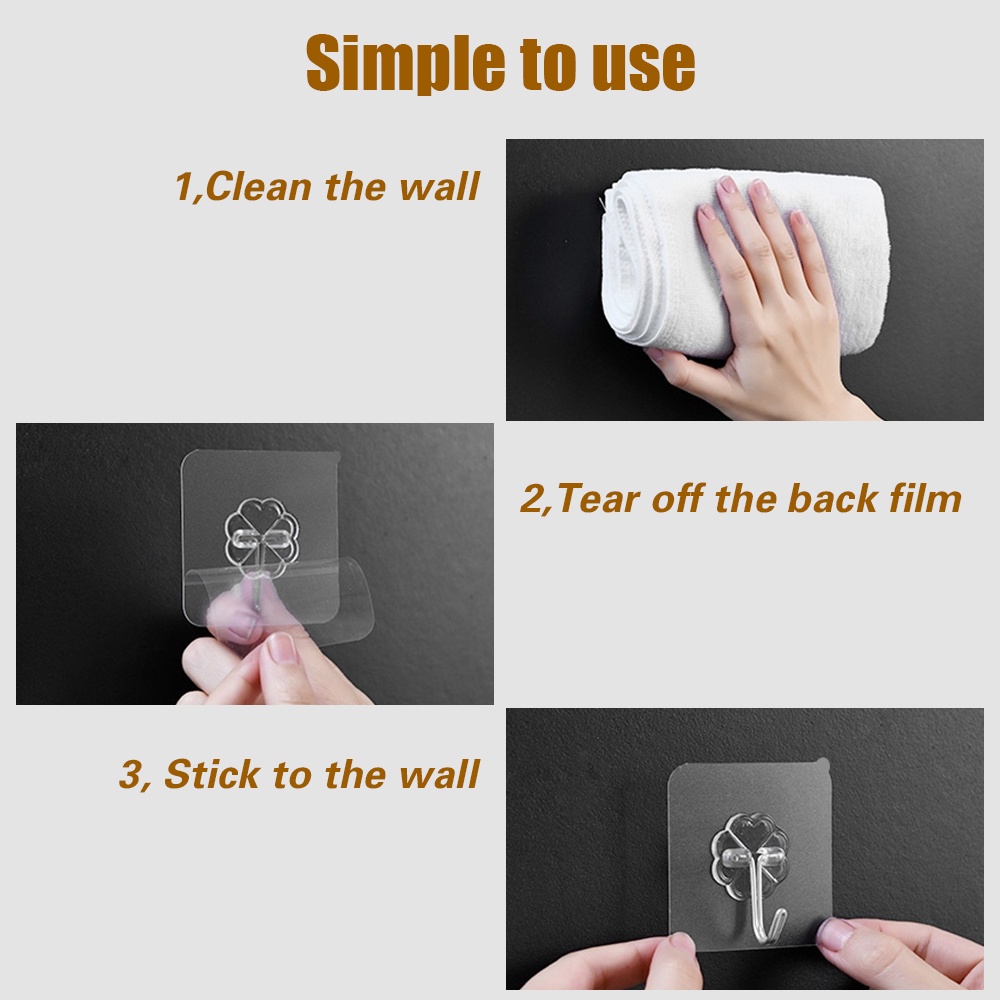 Simple to use

1,Clean the wall

2,Tear off the back film

3, Stick to the wall