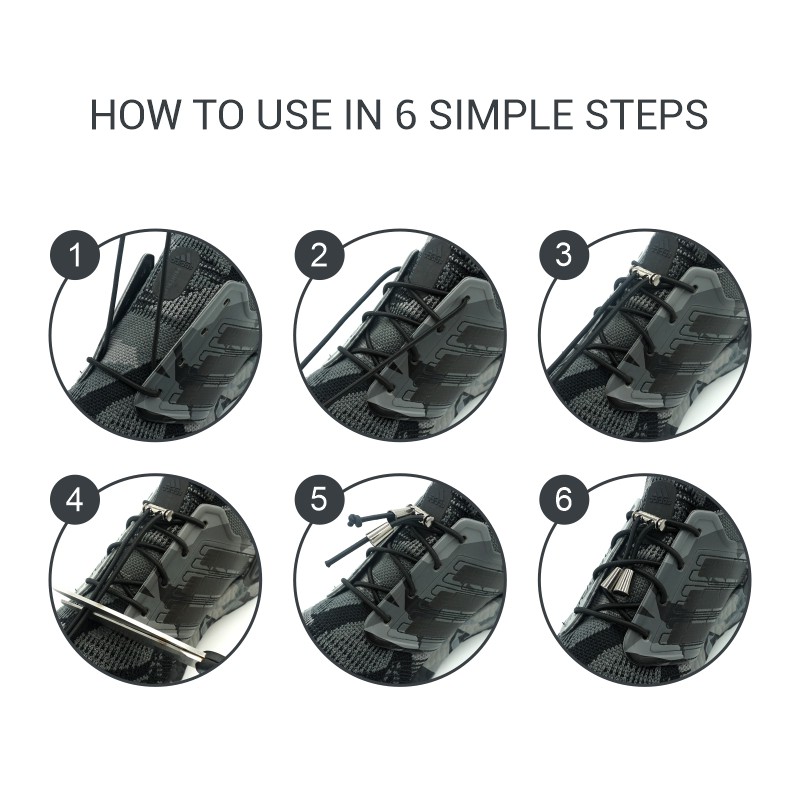 HOW TO USE IN 6 SIMPLE STEPS

1

2

3

4

5

6