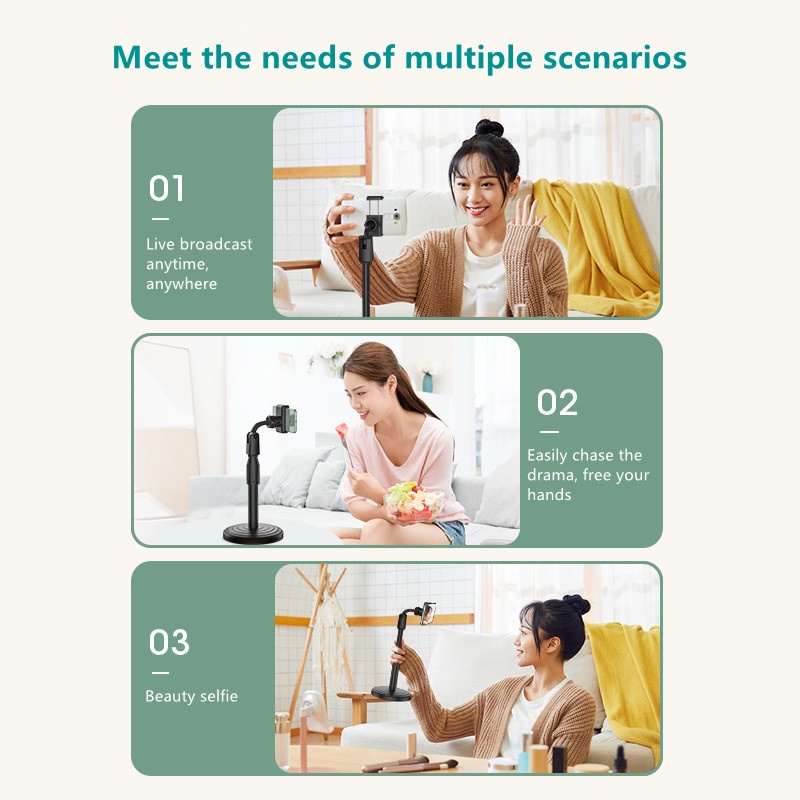 Meet the needs of multiple scenarios

01

Live broadcast anytime, anywhere

02

Easily chase the drama, free your hands

03

Beauty selfie