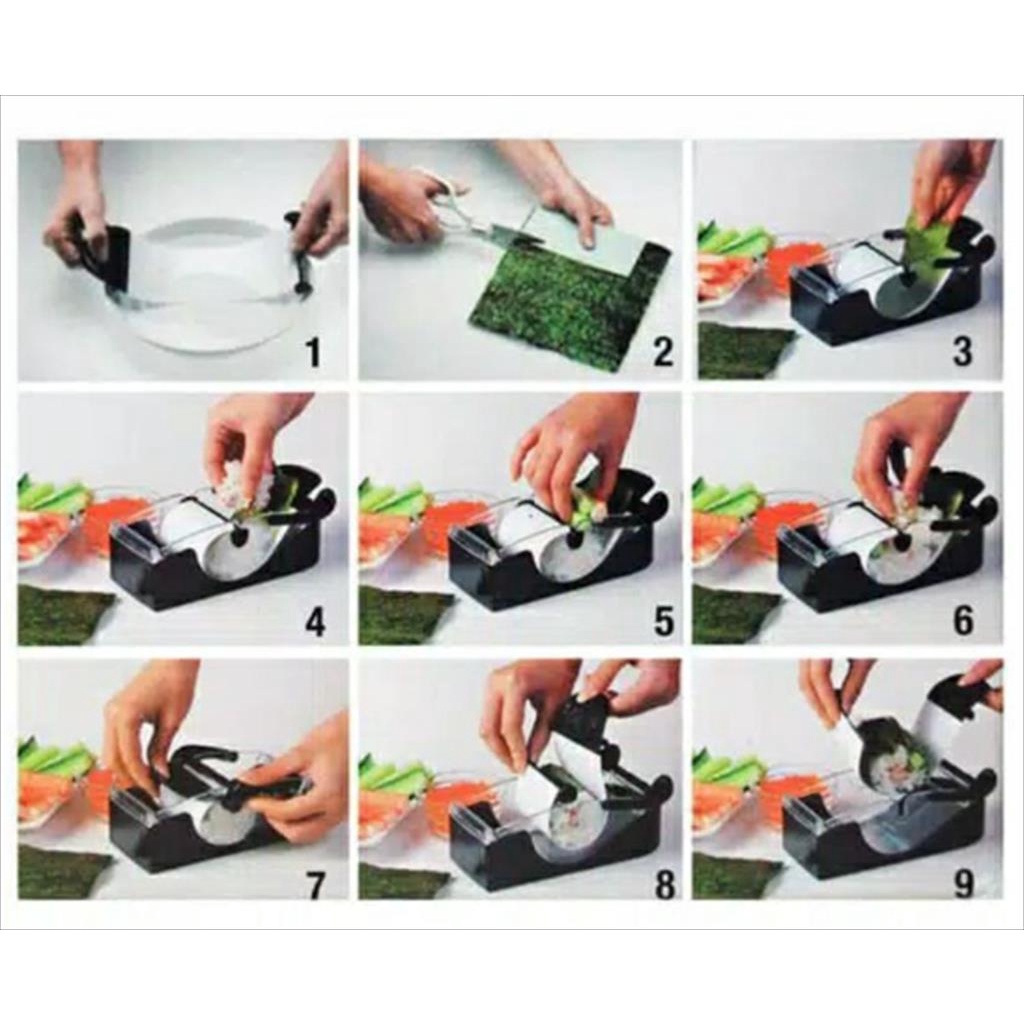 1
2
3
4
5
6
7
8
9