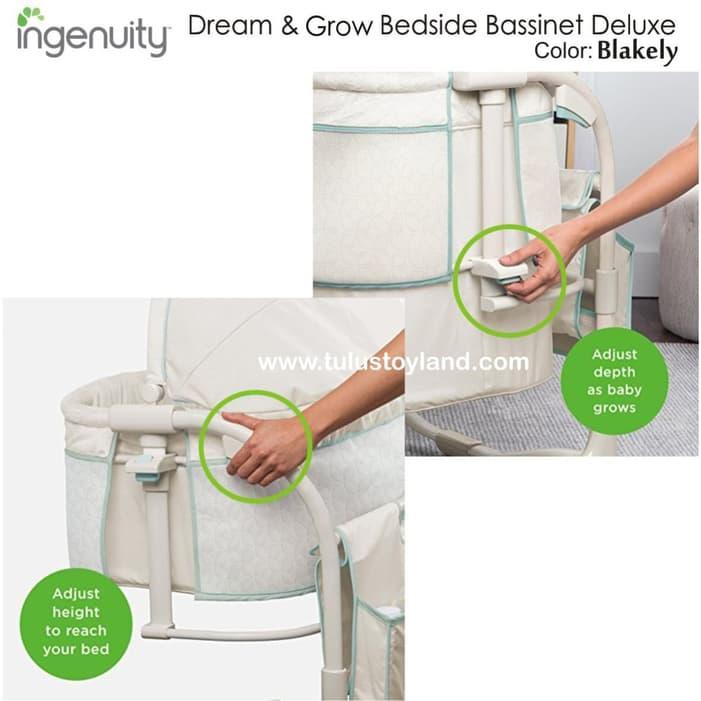 ingenuity
Dream & Grow Bedside Bassinet Deluxe
Color: Blakely

www.tulustoyland.com

Adjust depth as baby grows

Adjust height to reach your bed