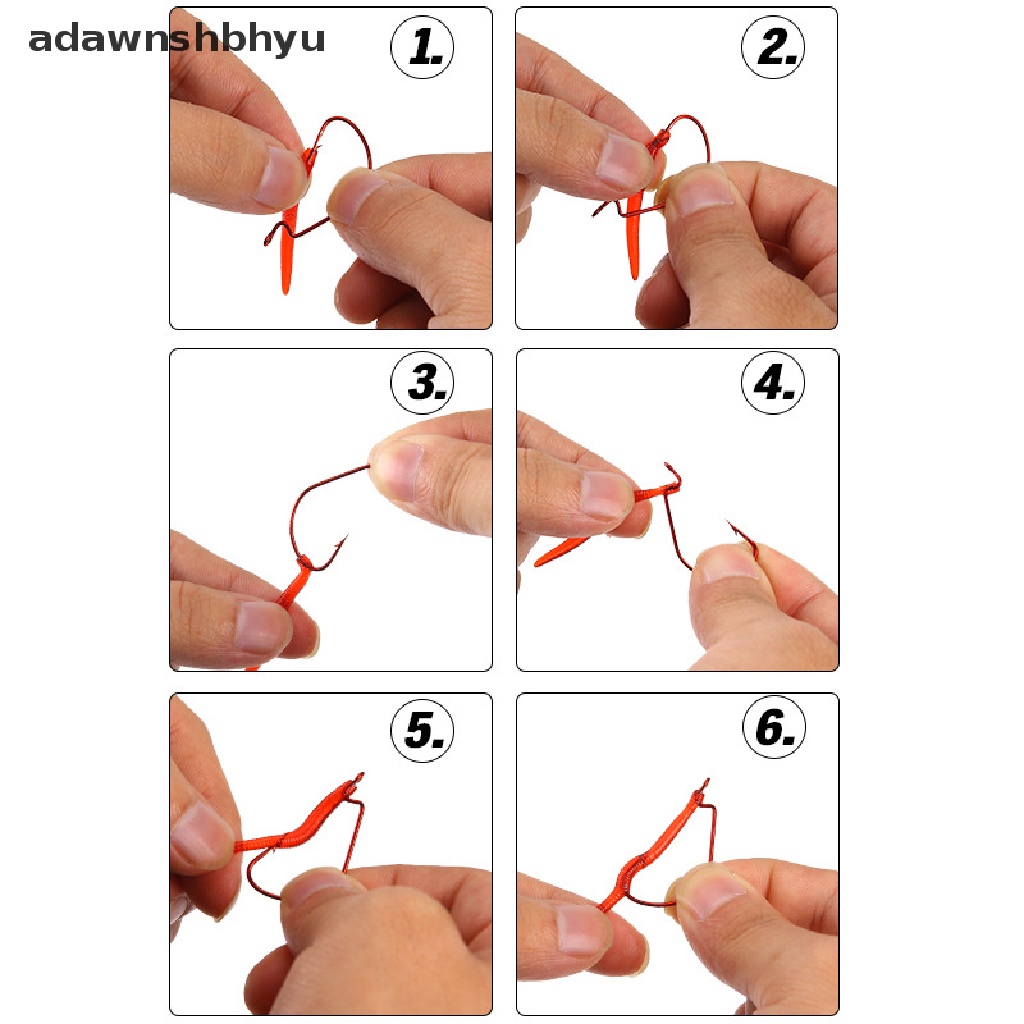 adawnshbhyu

1.

2.

3.

4.

5.

6.