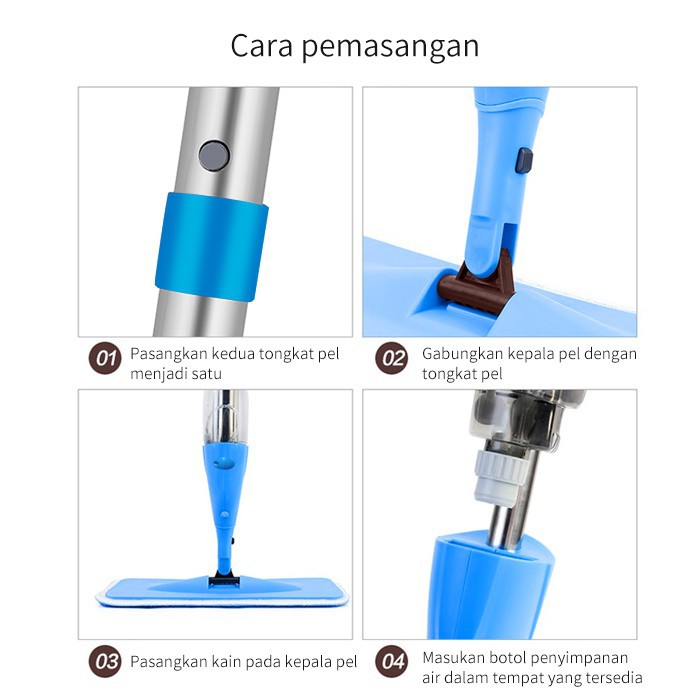 Cara pemasangan

01 Pasangkan kedua tongkat pel menjadi satu

02 Gabungkan kepala pel dengan tongkat pel

03 Pasangkan kain pada kepala pel

04 Masukan botol penyimpanan air dalam tempat yang tersedia