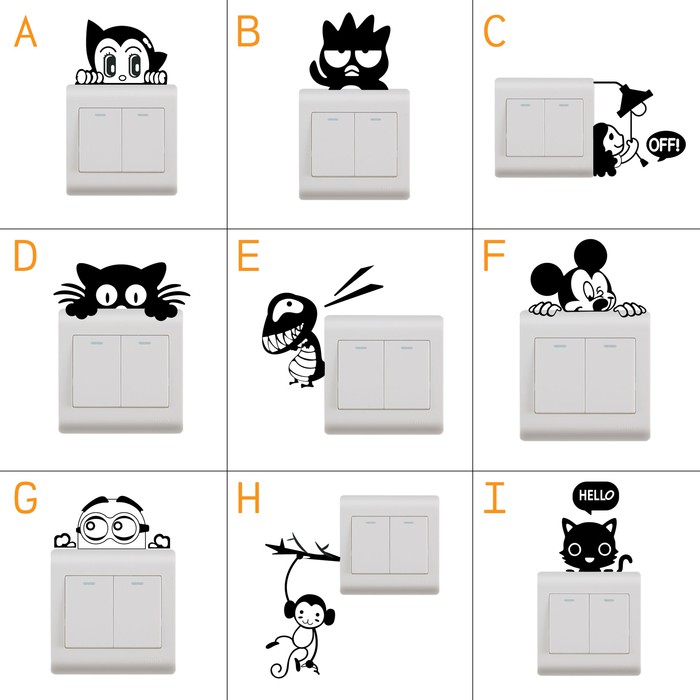 A

B

C

OFF!

D

E

F

G

H

I

HELLO