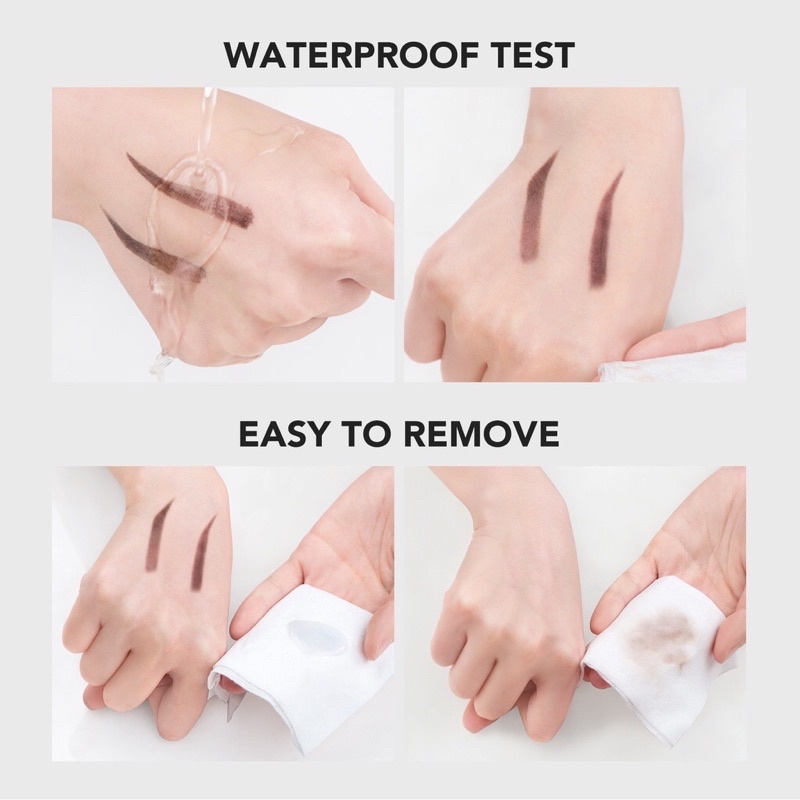 WATERPROOF TEST

EASY TO REMOVE