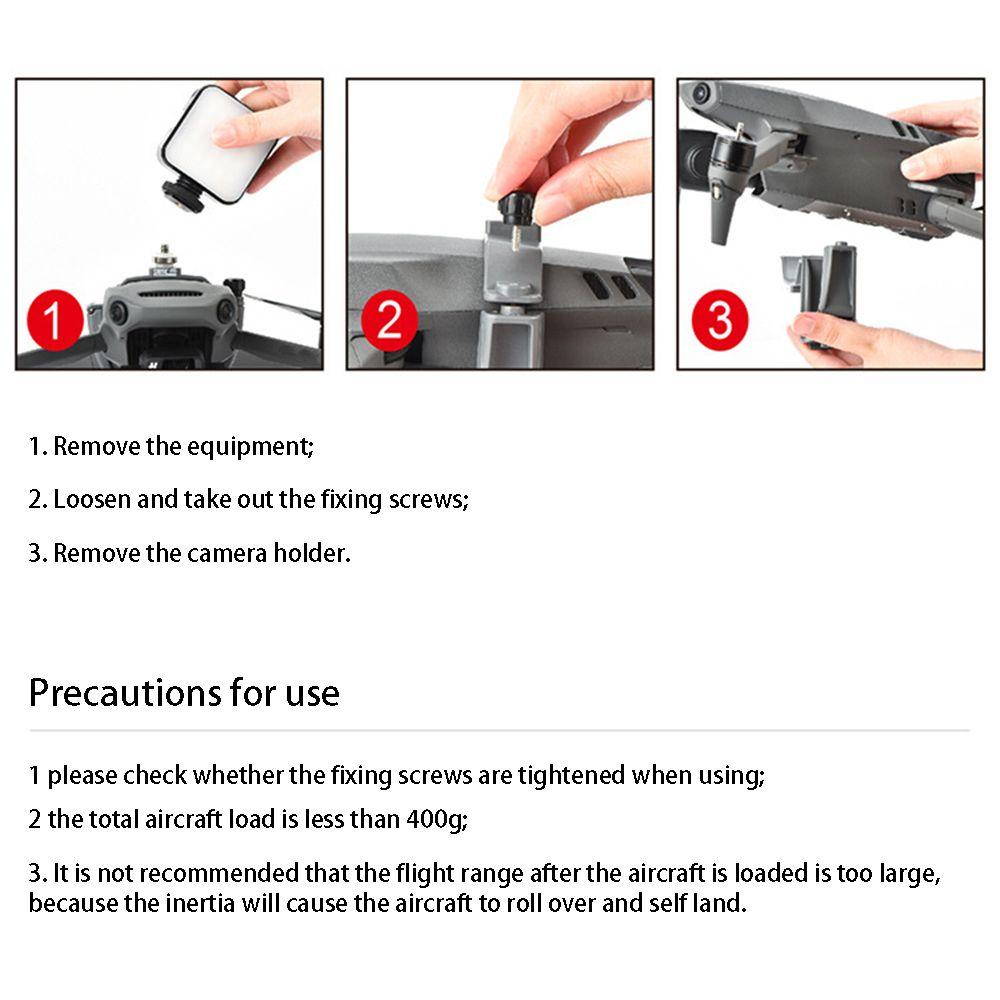 1

2

3

1. Remove the equipment;

2. Loosen and take out the fixing screws;

3. Remove the camera holder.

Precautions for use

1 please check whether the fixing screws are tightened when using;

2 the total aircraft load is less than 400g;

3. It is not recommended that the flight range after the aircraft is loaded is too large, because the inertia will cause the aircraft to roll over and self land.