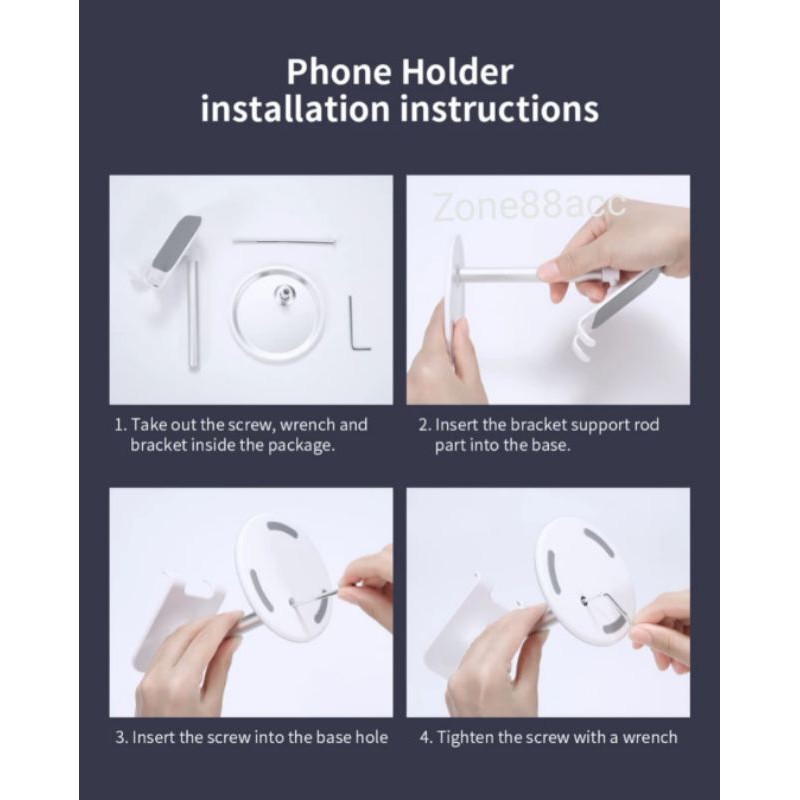 Phone Holder
installation instructions

Zone88acc

1. Take out the screw, wrench and bracket inside the package.

2. Insert the bracket support rod part into the base.

3. Insert the screw into the base hole

4. Tighten the screw with a wrench