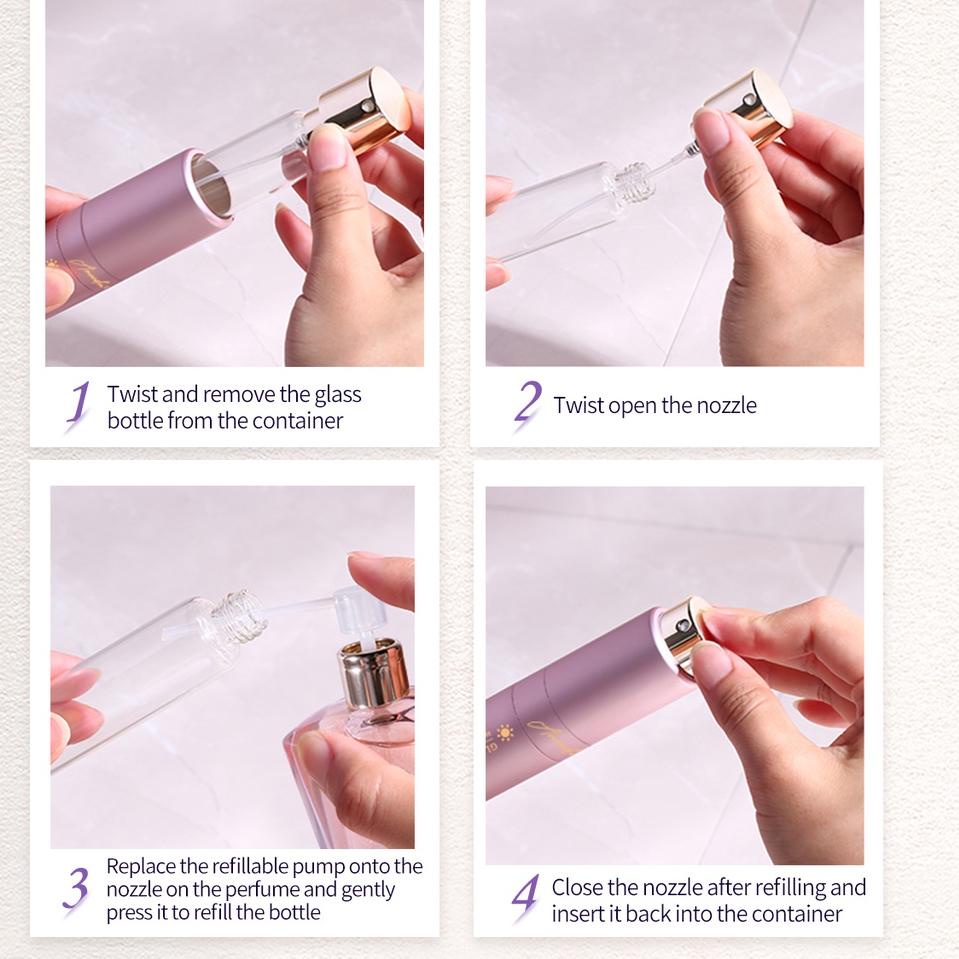 1 Twist and remove the glass bottle from the container

2 Twist open the nozzle

3 Replace the refillable pump onto the nozzle on the perfume and gently press it to refill the bottle

4 Close the nozzle after refilling and insert it back into the container