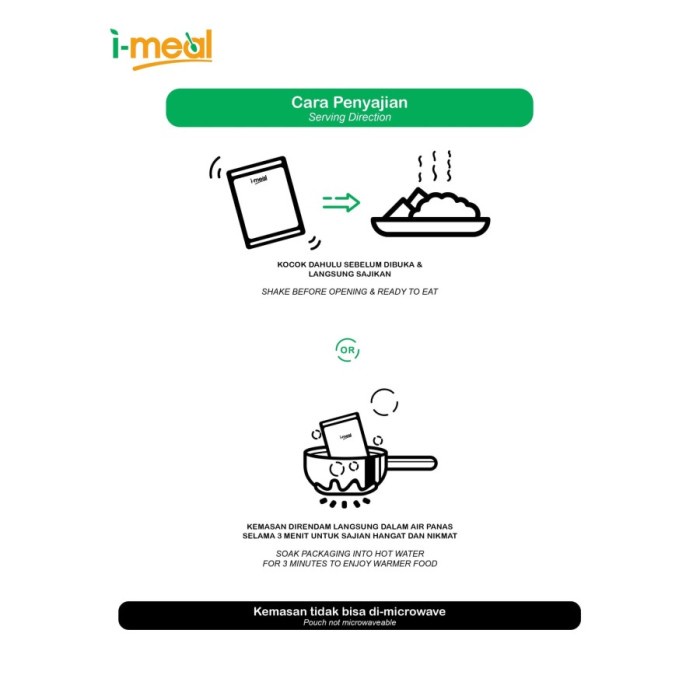 i-meal

Cara Penyajian
Serving Direction

i-meal

KOCOK DAHULU SEBELUM DIBUKA & LANGSUNG SAJIKAN

SHAKE BEFORE OPENING & READY TO EAT

OR

KEMASAN DIRENDAM LANGSUNG DALAM AIR PANAS SELAMA 3 MENIT UNTUK SAJIAN HANGAT DAN NIKMAT

SOAK PACKAGING INTO HOT WATER FOR 3 MINUTES TO ENJOY WARMER FOOD

Kemasan tidak bisa di-microwave
Pouch not microwaveable