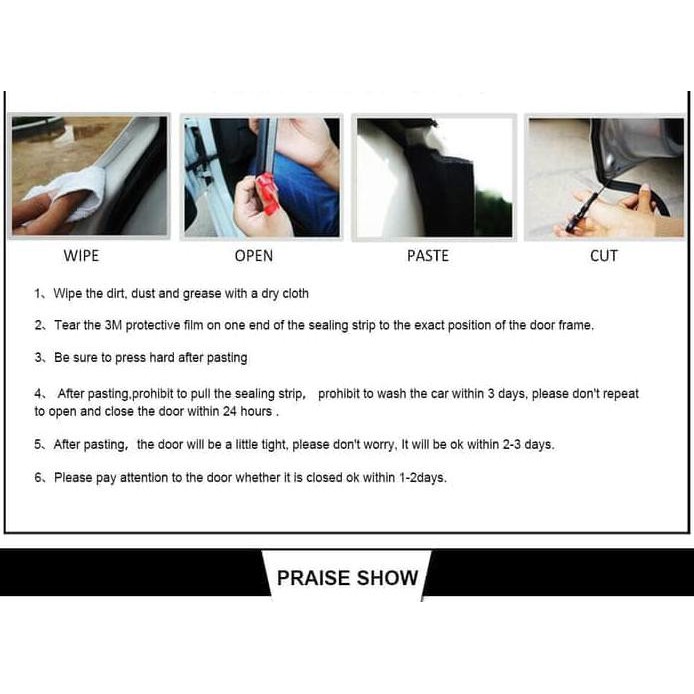 WIPE

OPEN

PASTE

CUT

1、Wipe the dirt, dust and grease with a dry cloth

2、Tear the 3M protective film on one end of the sealing strip to the exact position of the door frame.

3、Be sure to press hard after pasting

4、 After pasting,prohibit to pull the sealing strip, prohibit to wash the car within 3 days, please don't repeat to open and close the door within 24 hours .

5、After pasting, the door will be a little tight, please don't worry, It will be ok within 2-3 days.

6、Please pay attention to the door whether it is closed ok within 1-2days.

PRAISE SHOW