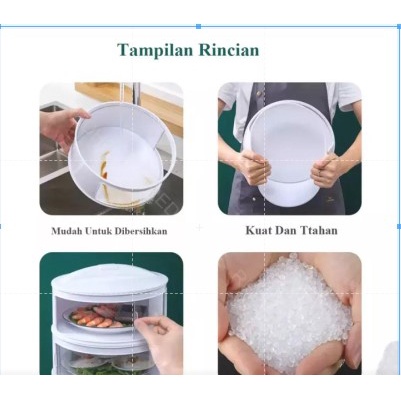 Tampilan Rincian

Mudah Untuk Dibersihkan

Kuat Dan Ttahan