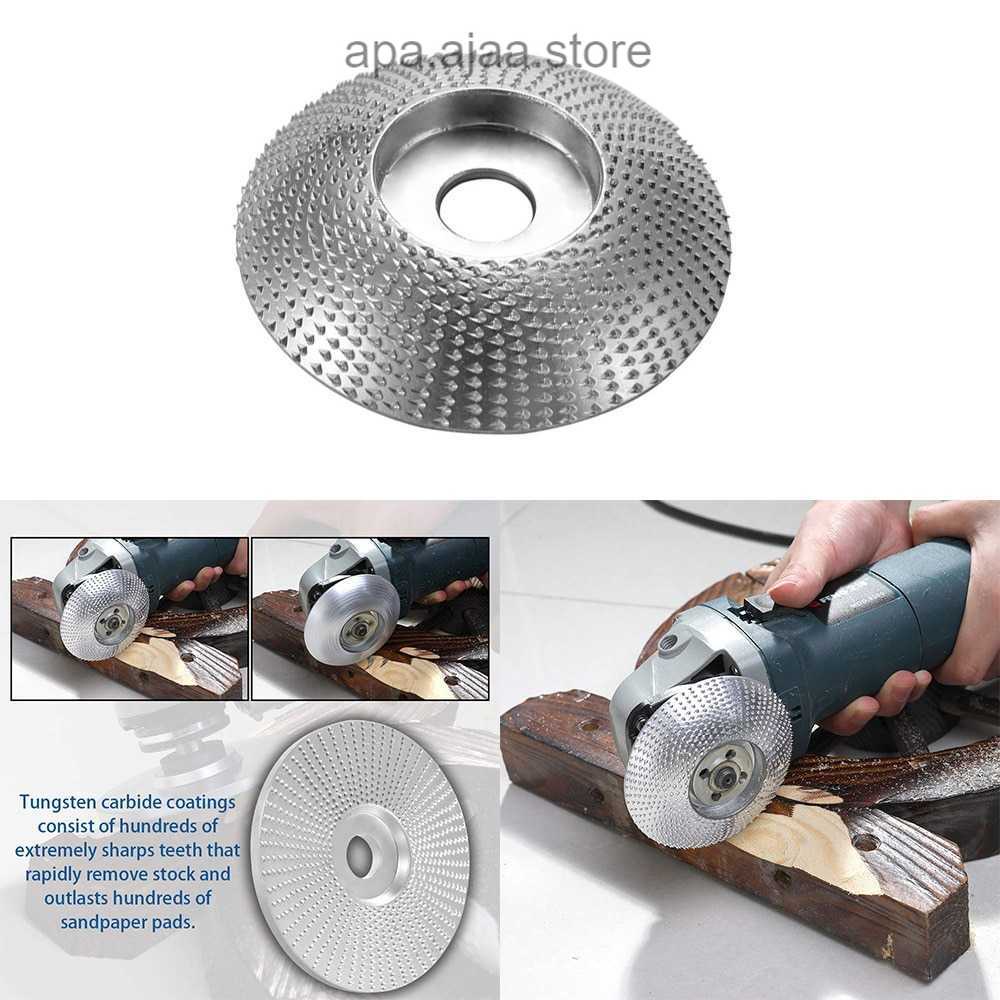 apa.ajaa.store

Tungsten carbide coatings consist of hundreds of extremely sharps teeth that rapidly remove stock and outlasts hundreds of sandpaper pads.