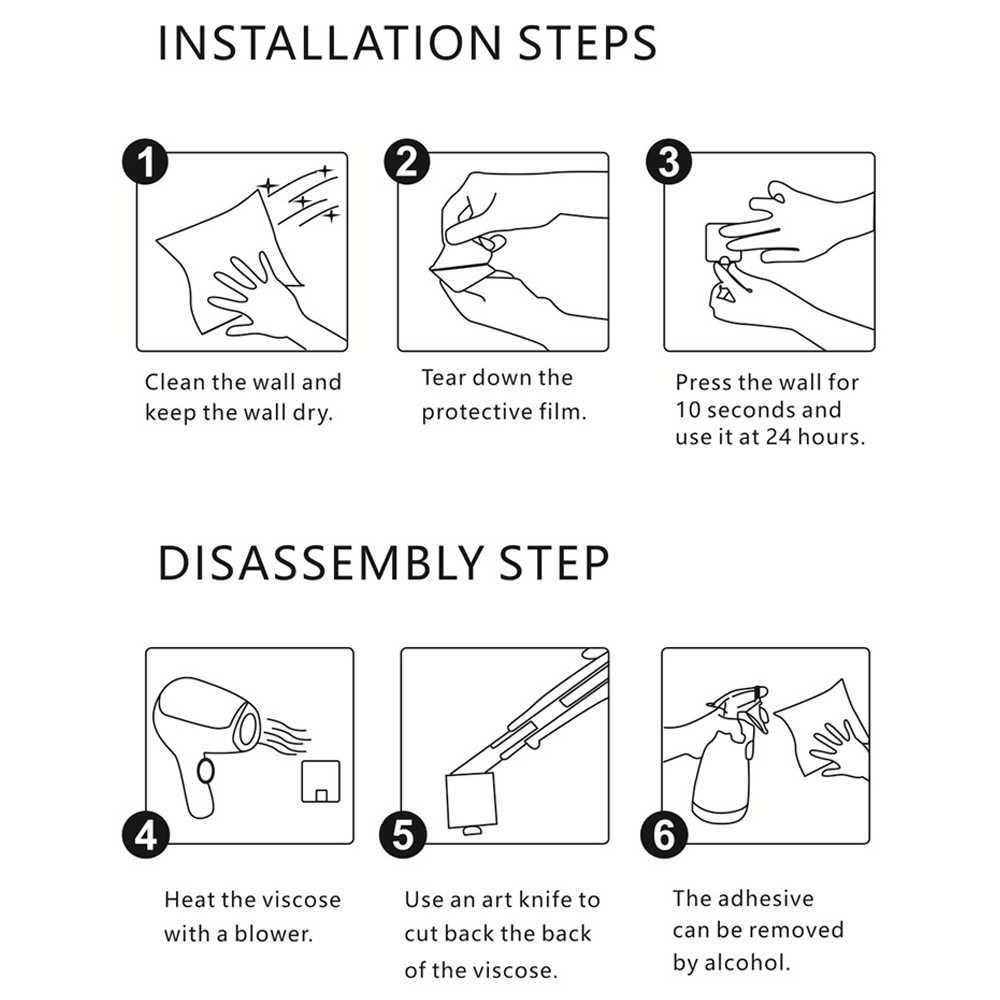 INSTALLATION STEPS

1

Clean the wall and keep the wall dry.

2

Tear down the protective film.

3

Press the wall for 10 seconds and use it at 24 hours.

DISASSEMBLY STEP

4

Heat the viscose with a blower.

5

Use an art knife to cut back the back of the viscose.

6

The adhesive can be removed by alcohol.