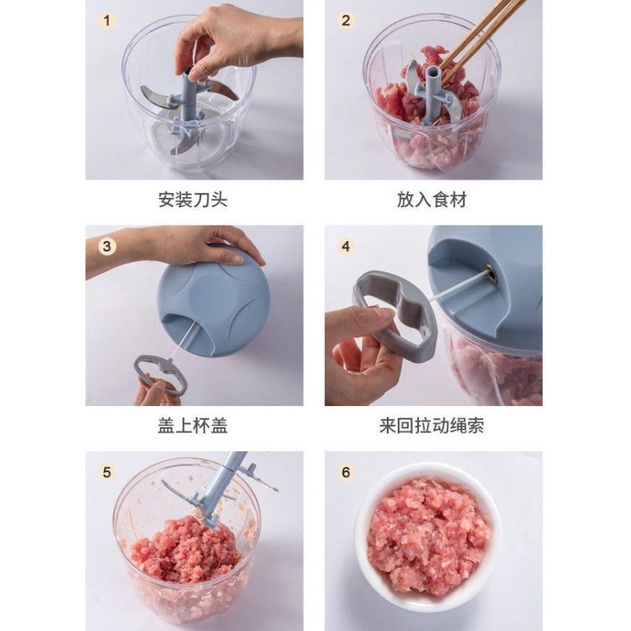 1

2

安装刀头

放入食材

3

4

盖上杯盖

来回拉动绳索

5

6