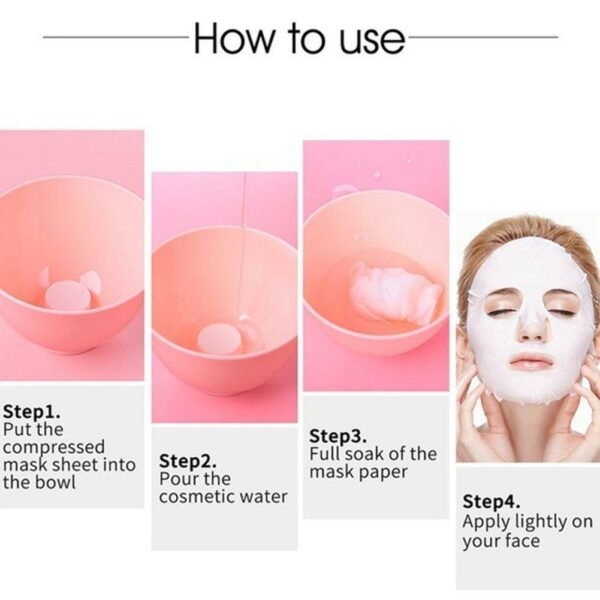 How to use

Step1.
Put the compressed mask sheet into the bowl

Step2.
Pour the cosmetic water

Step3.
Full soak of the mask paper

Step4.
Apply lightly on your face