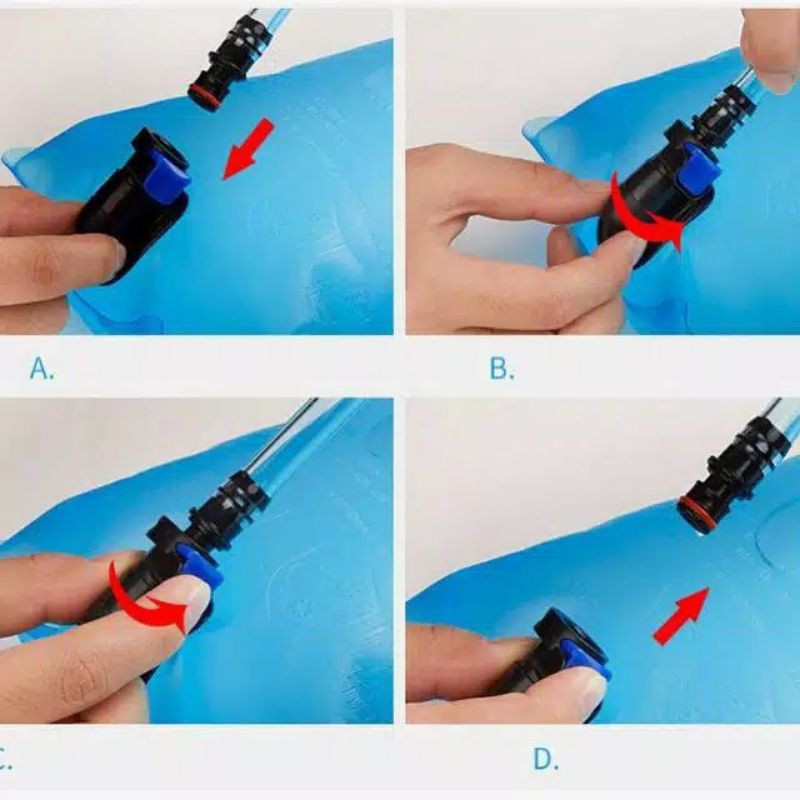 A.

B.

C.

D.