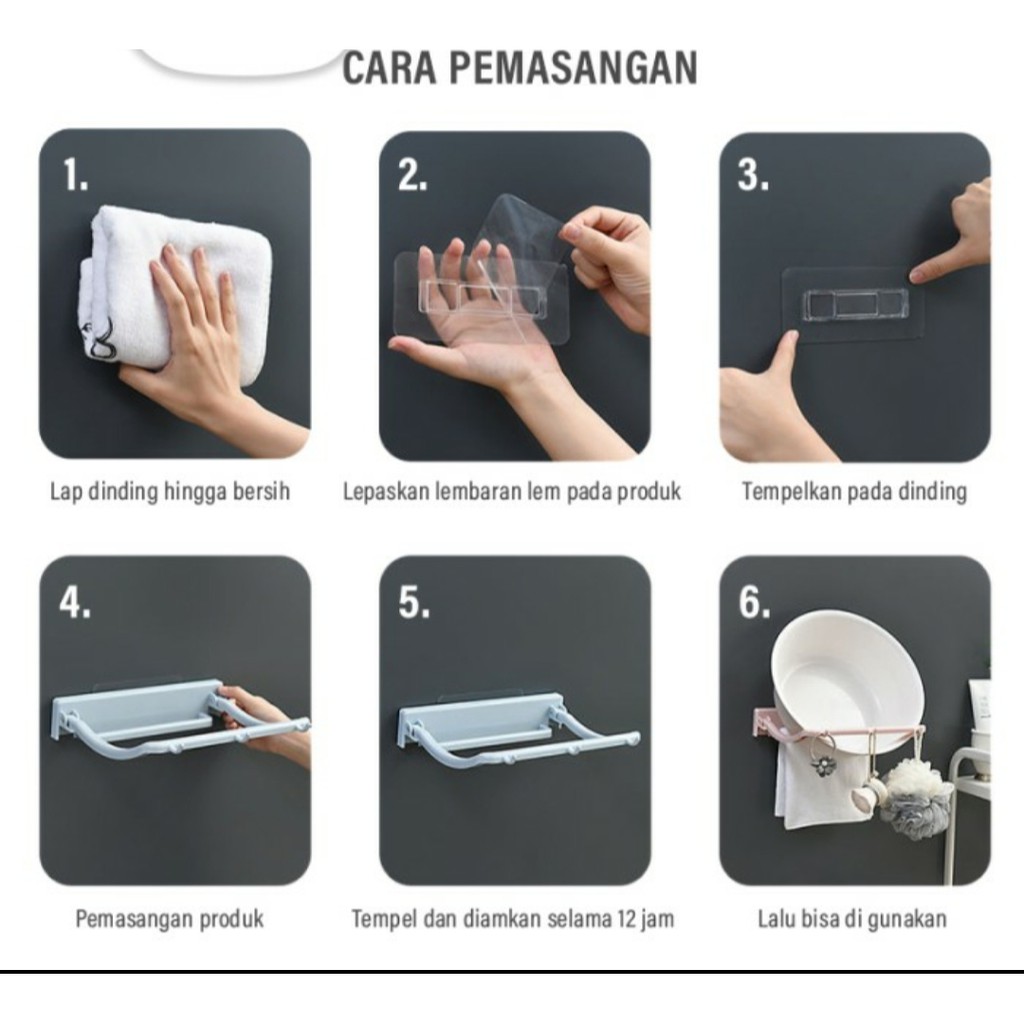 CARA PEMASANGAN

1.

Lap dinding hingga bersih

2.

Lepaskan lembaran lem pada produk

3.

Tempelkan pada dinding

4.

Pemasangan produk

5.

Tempel dan diamkan selama 12 jam

6.

Lalu bisa di gunakan