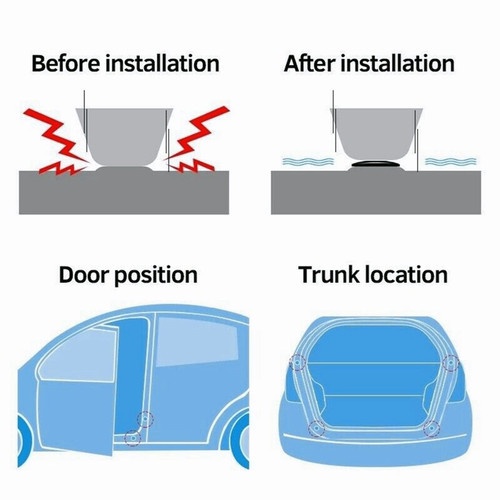 Before installation

After installation

Door position

Trunk location