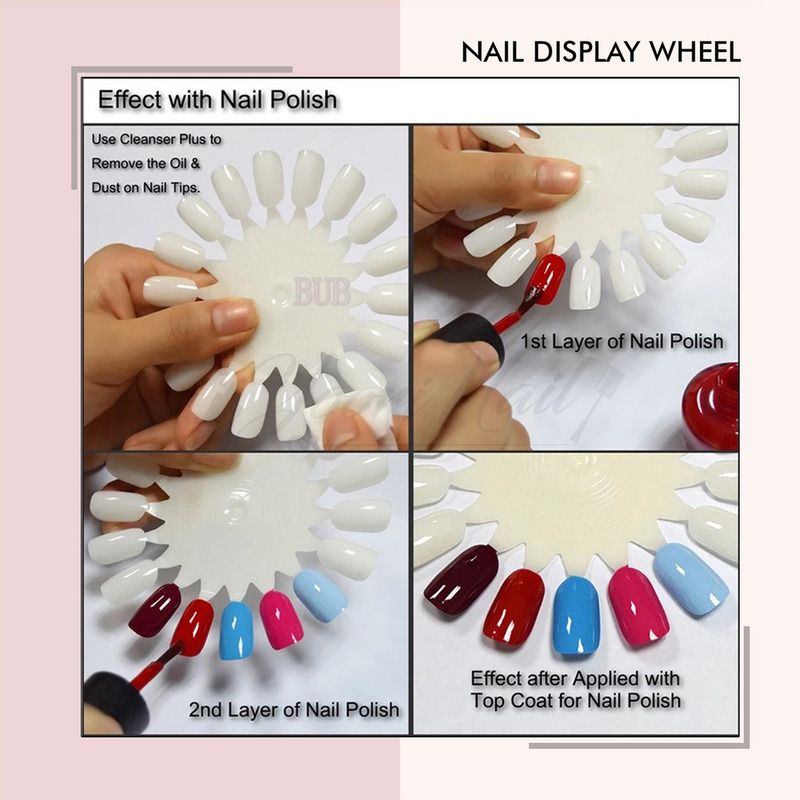 NAIL DISPLAY WHEEL

Effect with Nail Polish

Use Cleanser Plus to Remove the Oil & Dust on Nail Tips.

BUB

1st Layer of Nail Polish

2nd Layer of Nail Polish

Effect after Applied with Top Coat for Nail Polish