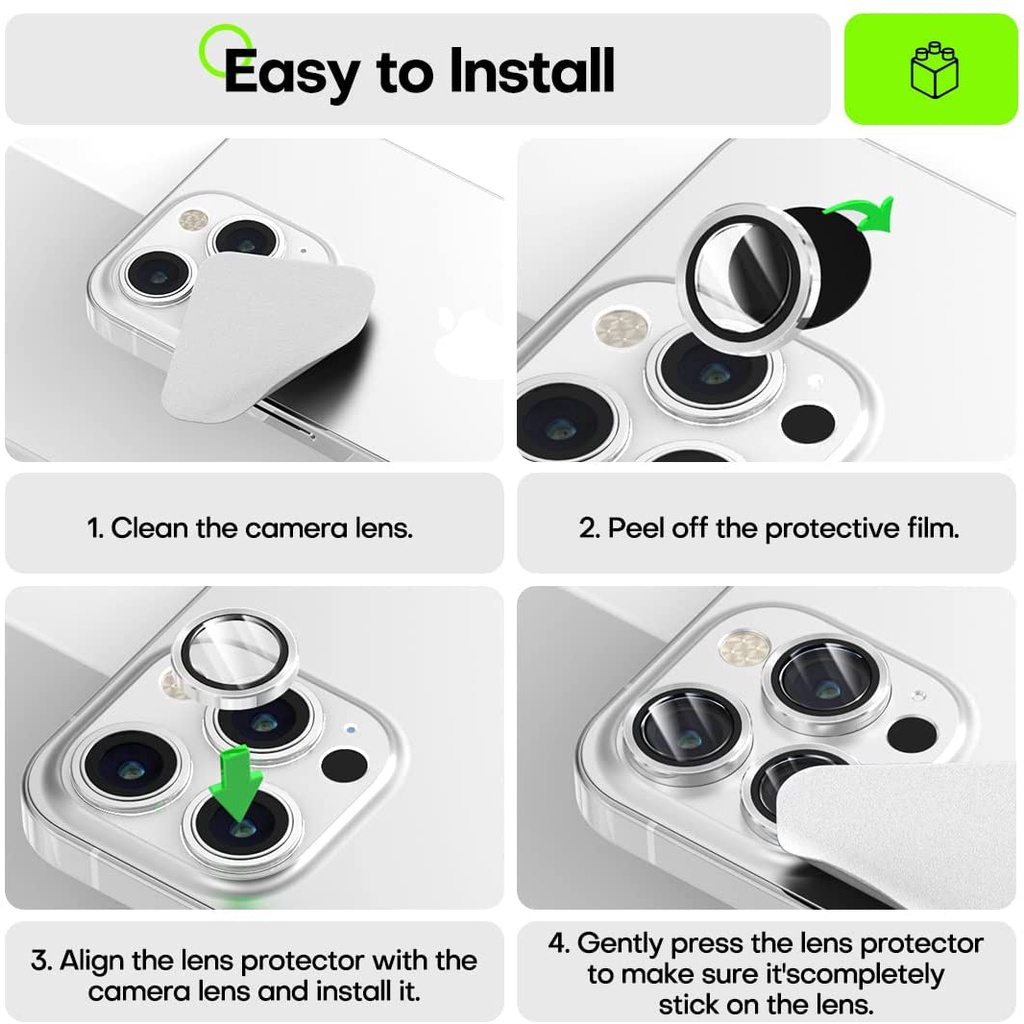 Easy to Install

1. Clean the camera lens.

2. Peel off the protective film.

3. Align the lens protector with the camera lens and install it.

4. Gently press the lens protector to make sure it'scompletely stick on the lens.