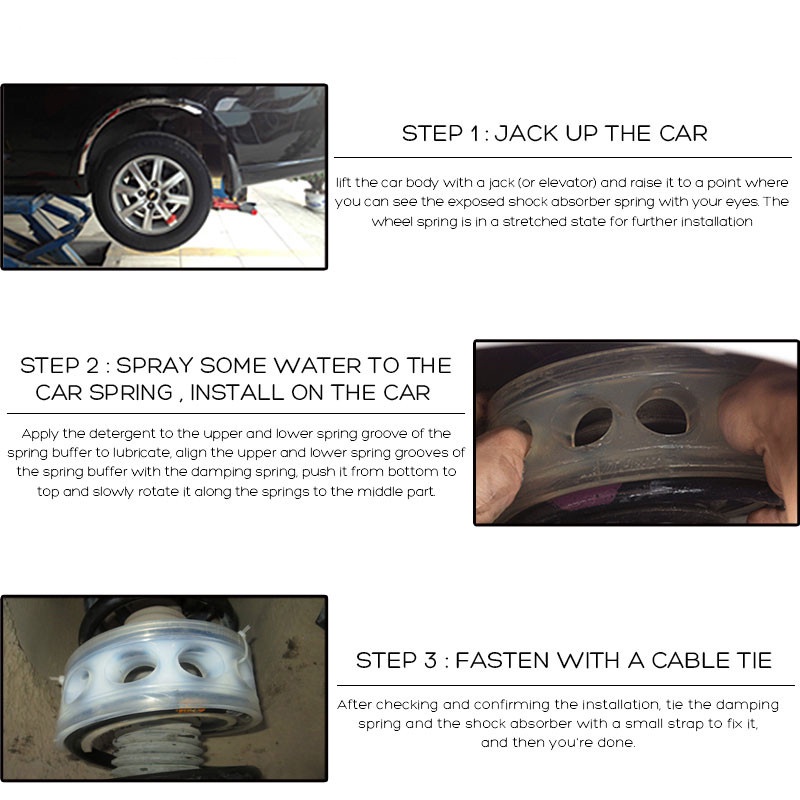 STEP 1 : JACK UP THE CAR

lift the car body with a jack (or elevator) and raise it to a point where you can see the exposed shock absorber spring with your eyes. The wheel spring is in a stretched state for further installation

STEP 2 : SPRAY SOME WATER TO THE CAR SPRING , INSTALL ON THE CAR

Apply the detergent to the upper and lower spring groove of the spring buffer to lubricate, align the upper and lower spring grooves of the spring buffer with the damping spring, push it from bottom to top and slowly rotate it along the springs to the middle part.

STEP 3 : FASTEN WITH A CABLE TIE

After checking and confirming the installation, tie the damping spring and the shock absorber with a small strap to fix it, and then you're done.