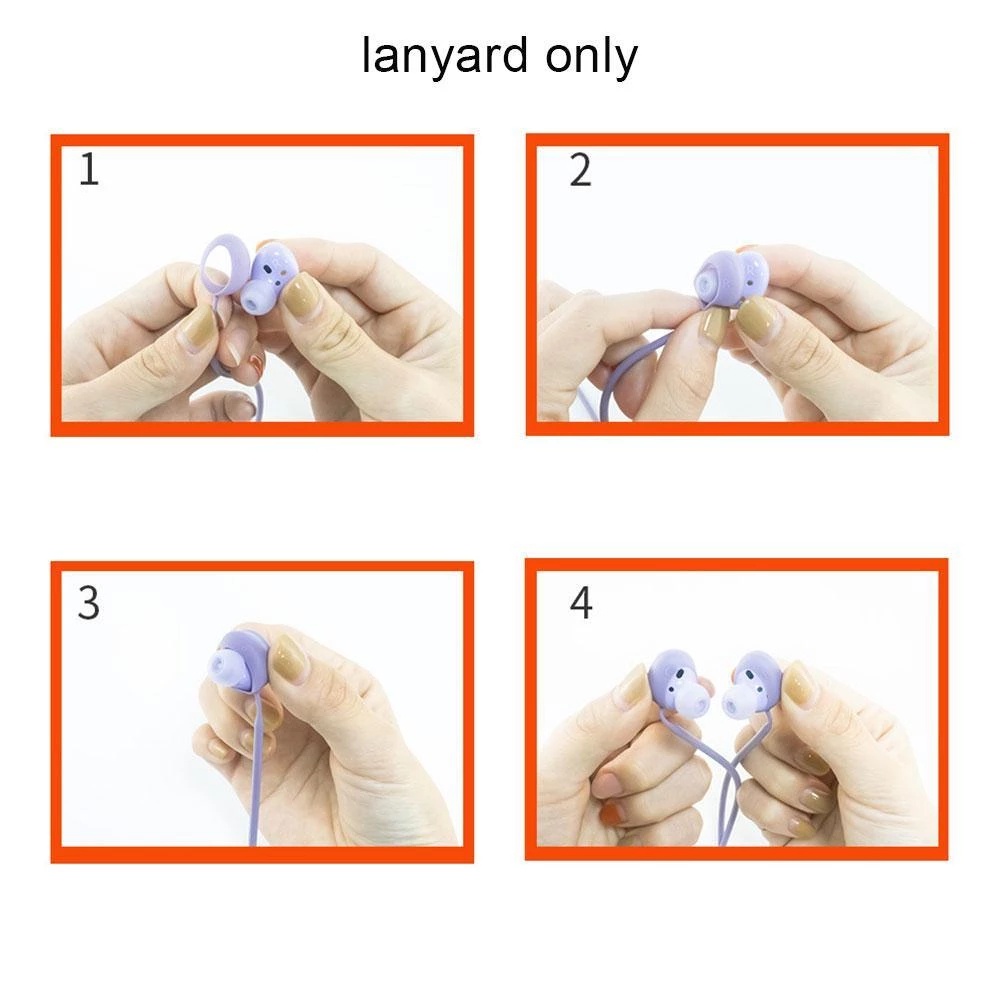 lanyard only

1

2

3

4