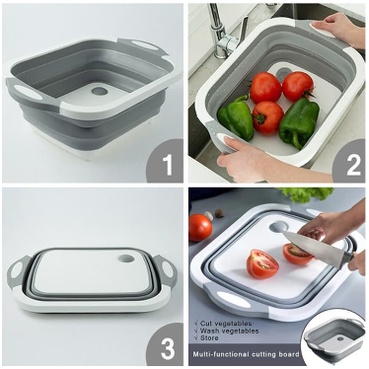 1

2

3

√ Cut vegetables
√ Wash vegetables
√ Store

Multi-functional cutting board