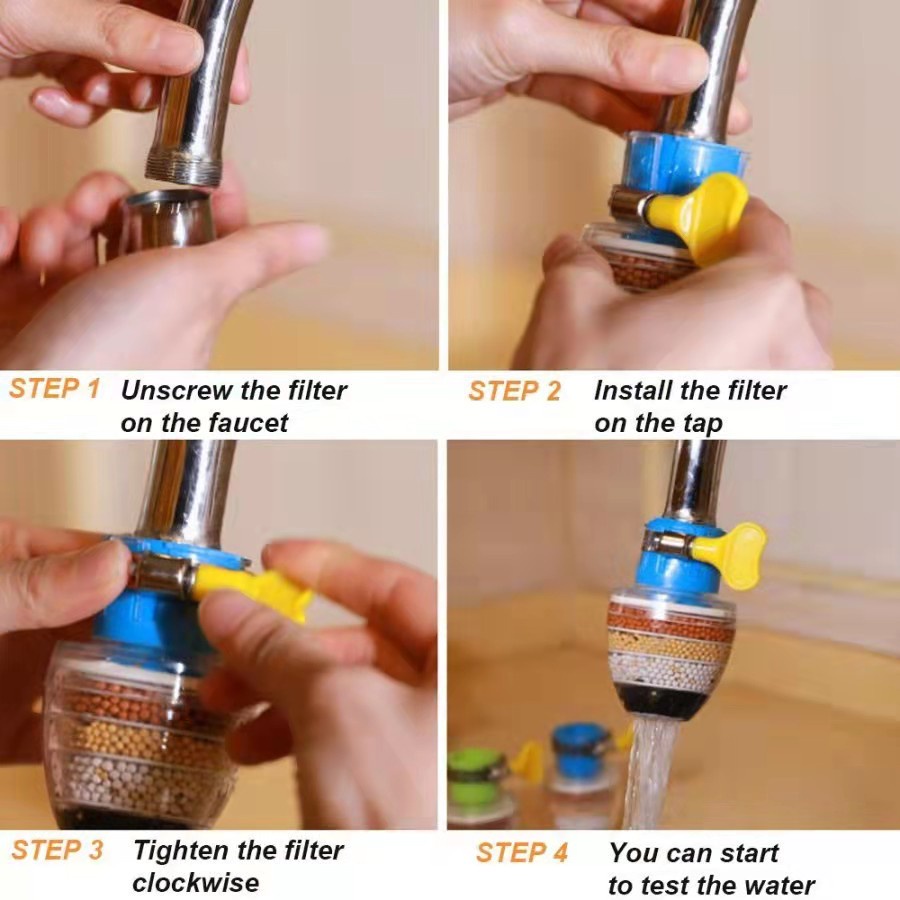 STEP 1 Unscrew the filter on the faucet

STEP 2 Install the filter on the tap

STEP 3 Tighten the filter clockwise

STEP 4 You can start to test the water