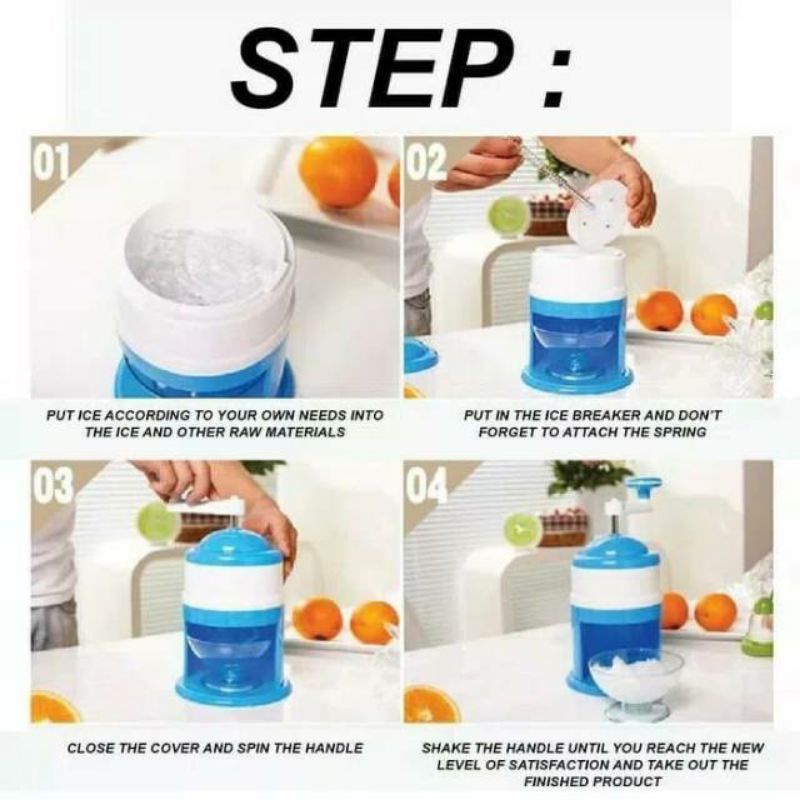 STEP :

01

PUT ICE ACCORDING TO YOUR OWN NEEDS INTO THE ICE AND OTHER RAW MATERIALS

02

PUT IN THE ICE BREAKER AND DON'T FORGET TO ATTACH THE SPRING

03

CLOSE THE COVER AND SPIN THE HANDLE

04

SHAKE THE HANDLE UNTIL YOU REACH THE NEW LEVEL OF SATISFACTION AND TAKE OUT THE FINISHED PRODUCT