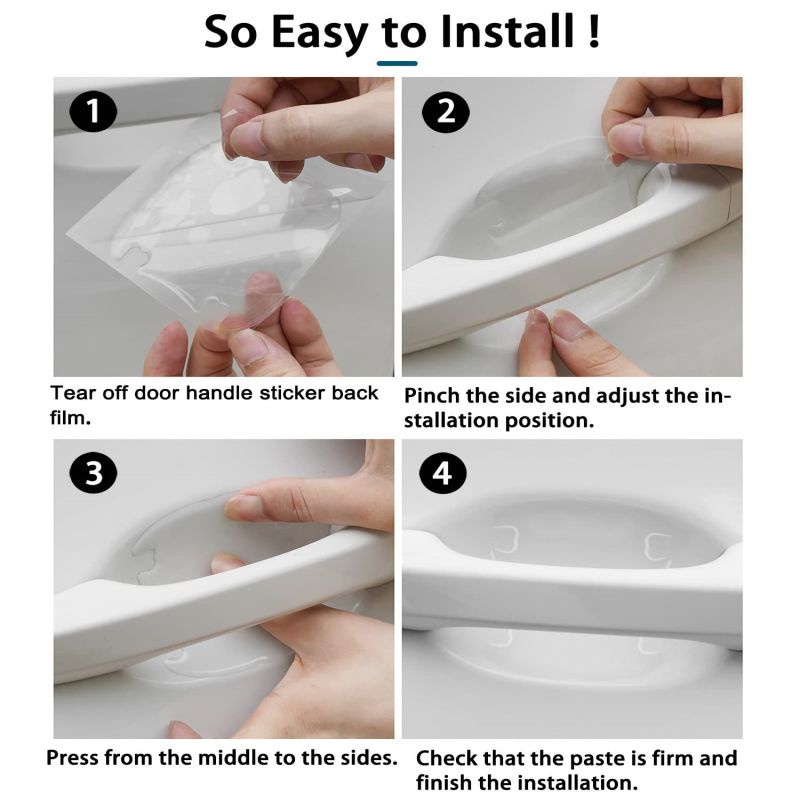 So Easy to Install !

1

Tear off door handle sticker back film.

2

Pinch the side and adjust the installation position.

3

Press from the middle to the sides.

4

Check that the paste is firm and finish the installation.