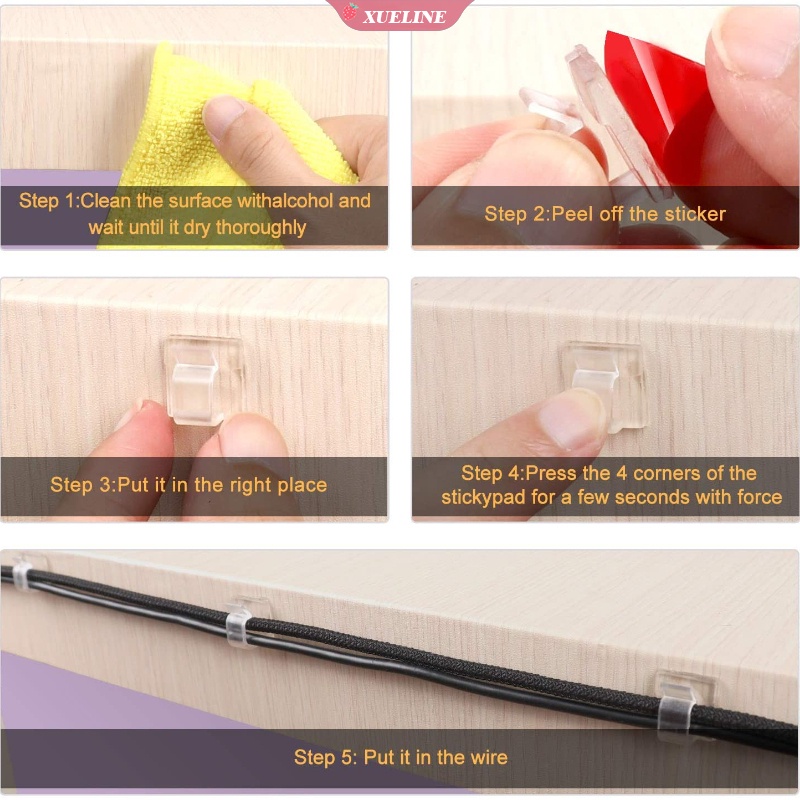 XUELINE

Step 1:Clean the surface withalcohol and wait until it dry thoroughly

Step 2:Peel off the sticker

Step 3:Put it in the right place

Step 4:Press the 4 corners of the stickypad for a few seconds with force

Step 5: Put it in the wire