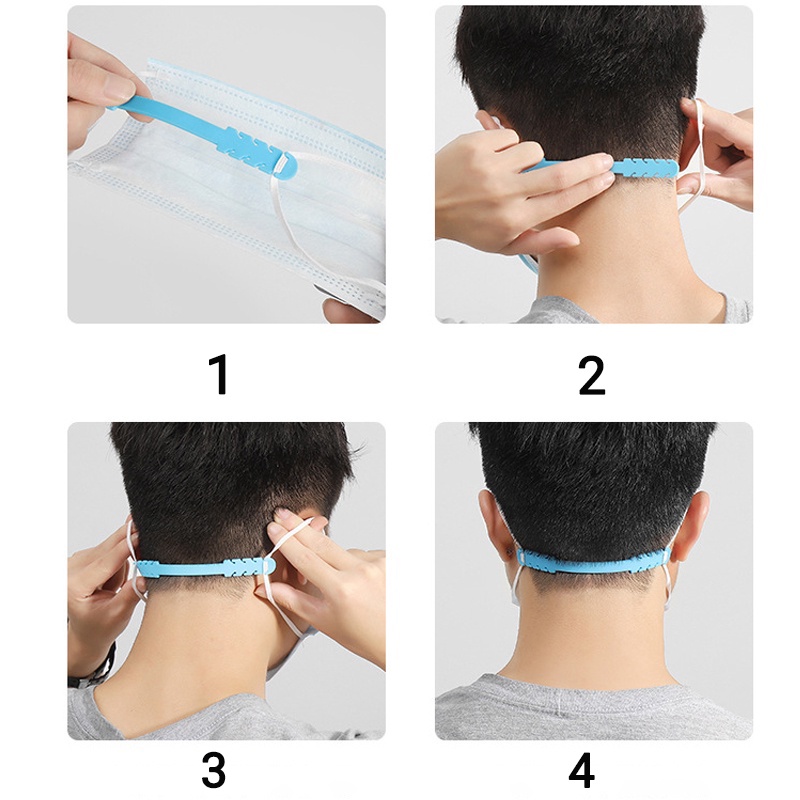 1

2

3

4