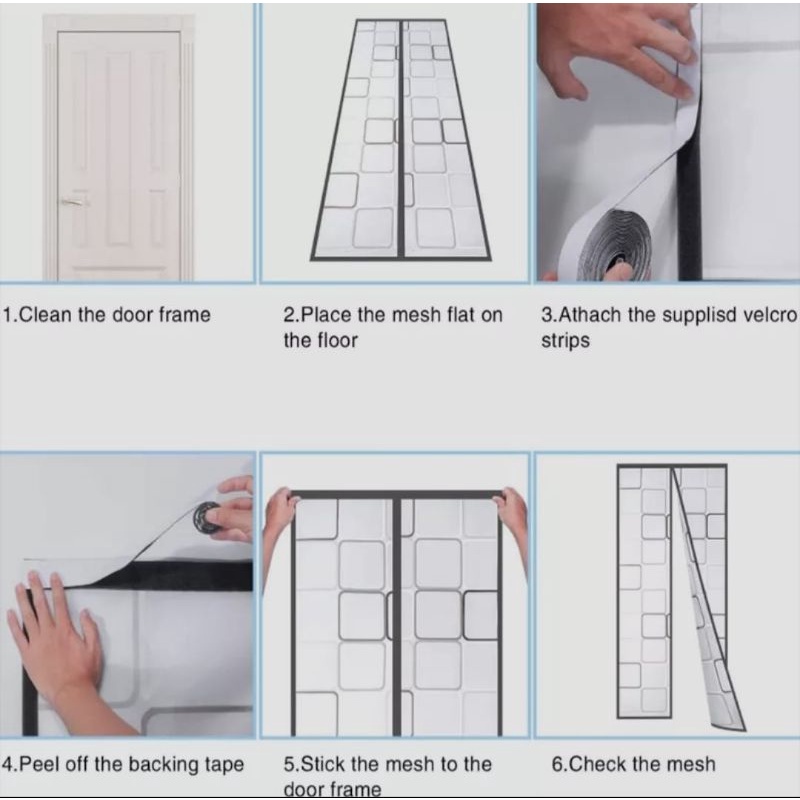 1.Clean the door frame

2.Place the mesh flat on the floor

3.Athach the supplisd velcro strips

4.Peel off the backing tape

5.Stick the mesh to the door frame

6.Check the mesh