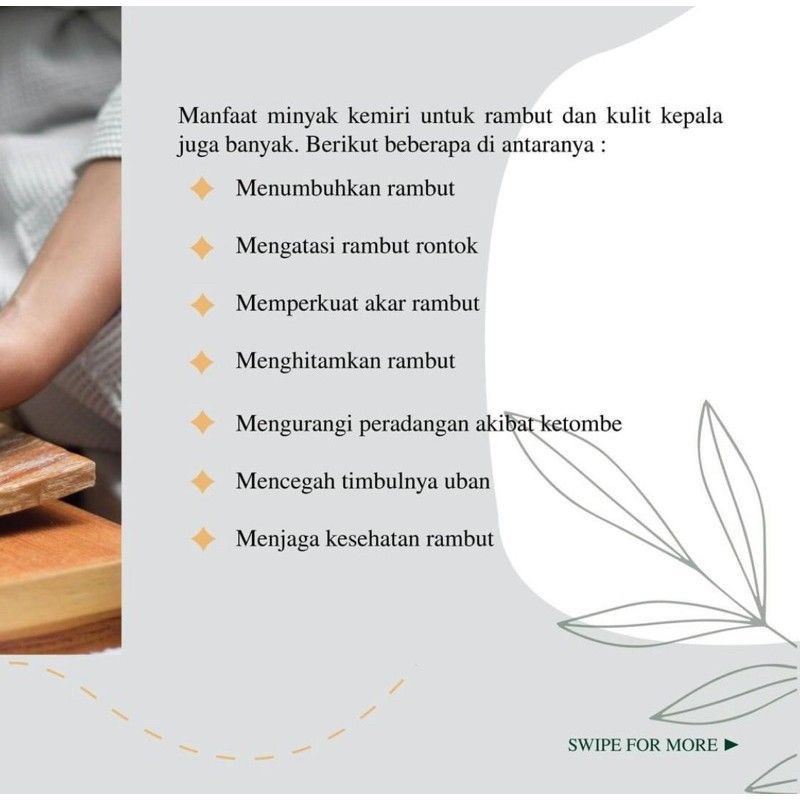 Manfaat minyak kemiri untuk rambut dan kulit kepala juga banyak. Berikut beberapa di antaranya :

Menumbuhkan rambut

Mengatasi rambut rontok

Memperkuat akar rambut

Menghitamkan rambut

Mengurangi peradangan akibat ketombe

Mencegah timbulnya uban

Menjaga kesehatan rambut

SWIPE FOR MORE ►