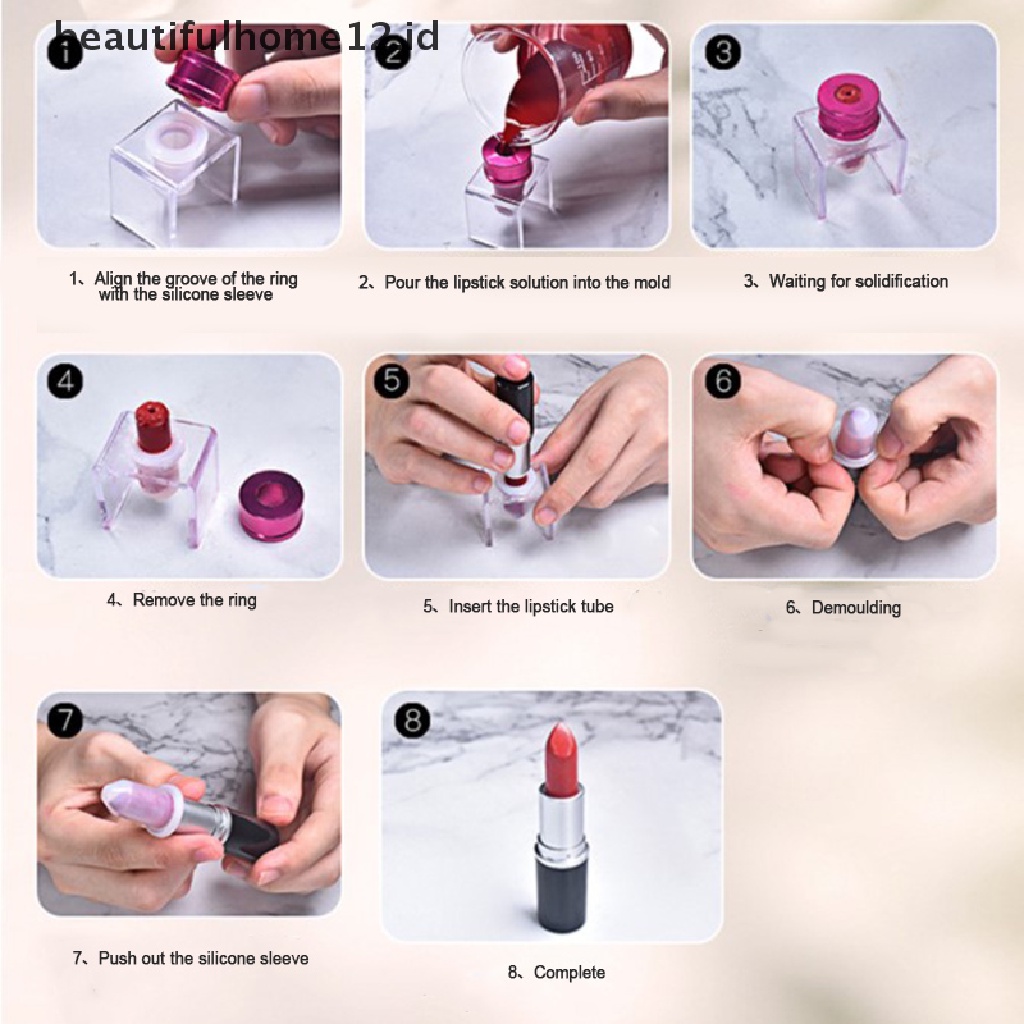 beautifulhome12.id

1

2

3

1、Align the groove of the ring with the silicone sleeve

2、Pour the lipstick solution into the mold

3、Waiting for solidification

4

5

6

4、Remove the ring

5、Insert the lipstick tube

6、Demoulding

7

8

7、Push out the silicone sleeve

8、Complete