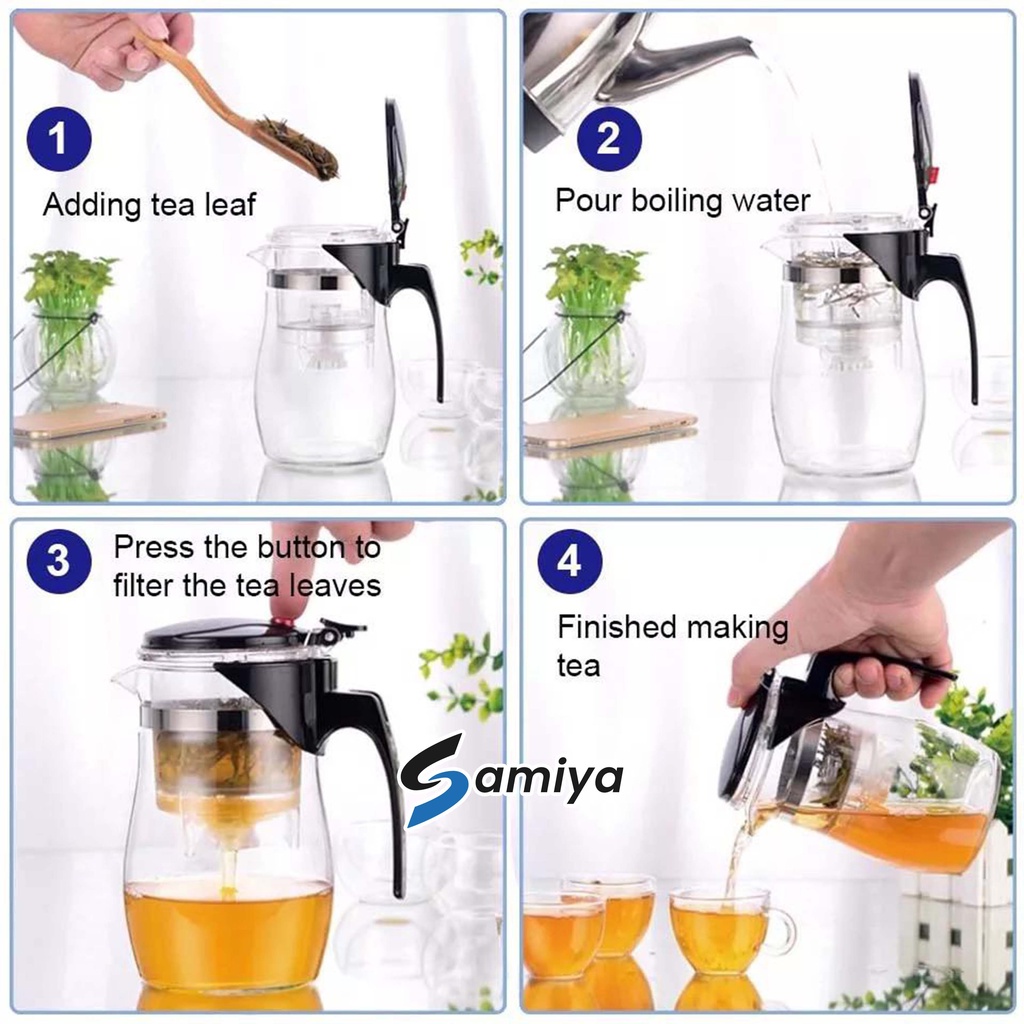 1
Adding tea leaf

2
Pour boiling water

3
Press the button to filter the tea leaves

4
Finished making tea

Samiya