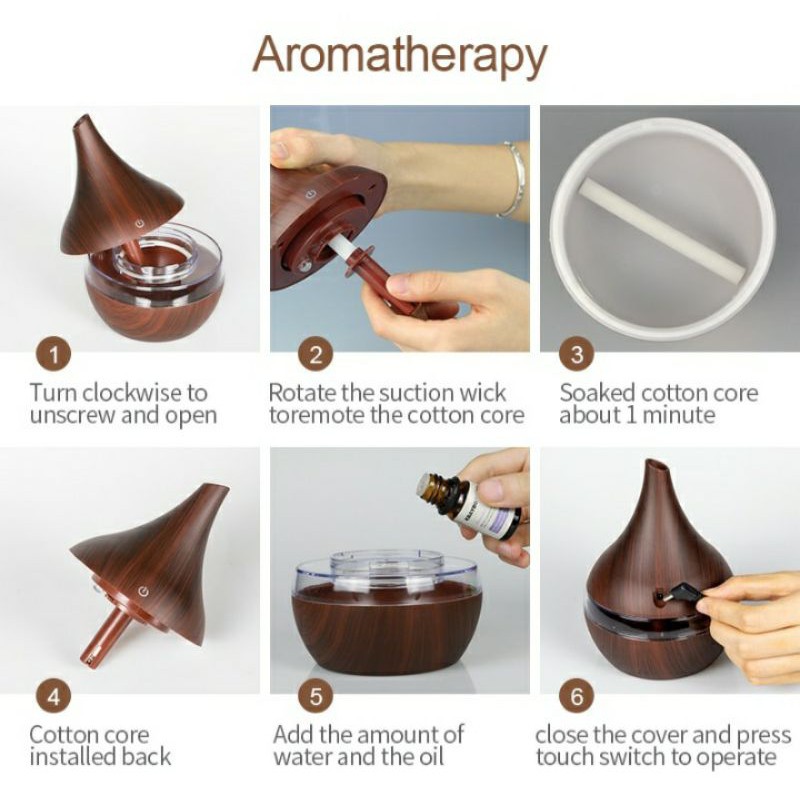 Aromatherapy

1
Turn clockwise to unscrew and open

2
Rotate the suction wick toremote the cotton core

3
Soaked cotton core about 1 minute

4
Cotton core installed back

5
Add the amount of water and the oil

6
close the cover and press touch switch to operate