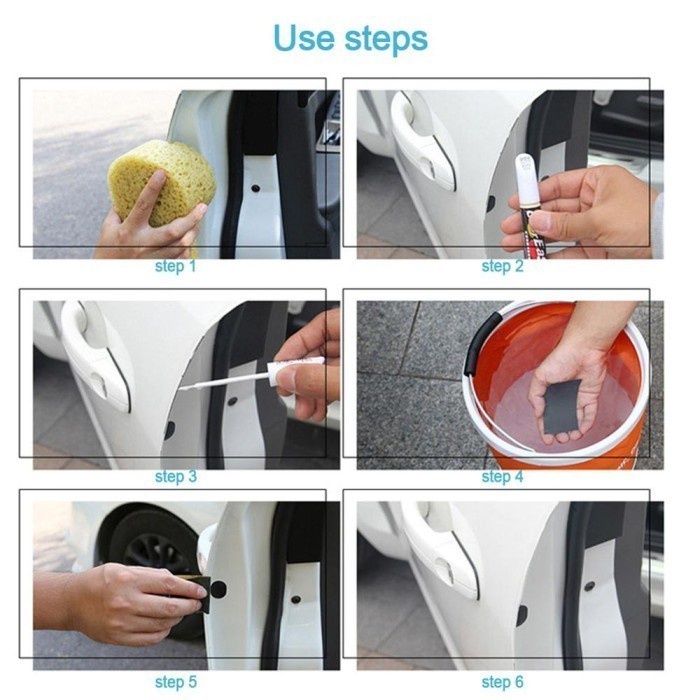 Use steps

step 1

step 2

step 3

step 4

step 5

step 6