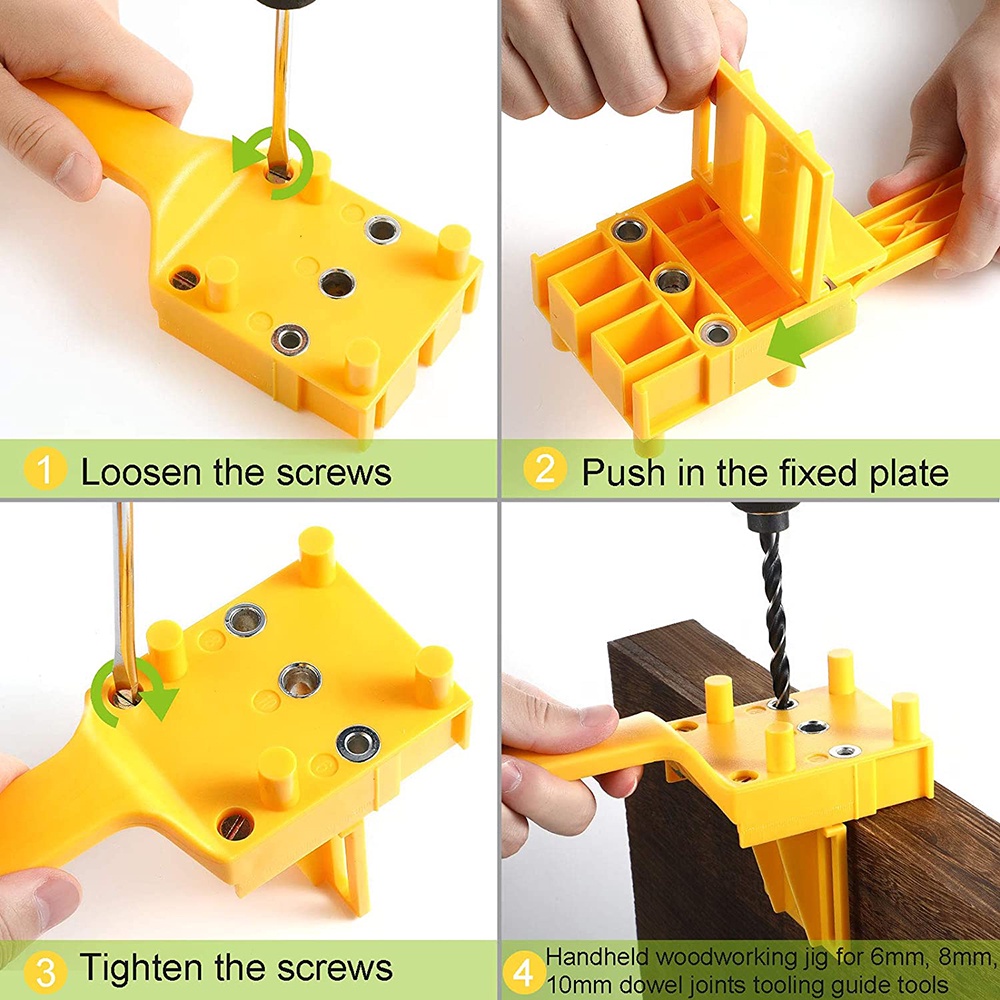 1 Loosen the screws

2 Push in the fixed plate

3 Tighten the screws

4 Handheld woodworking jig for 6mm, 8mm, 10mm dowel joints tooling guide tools