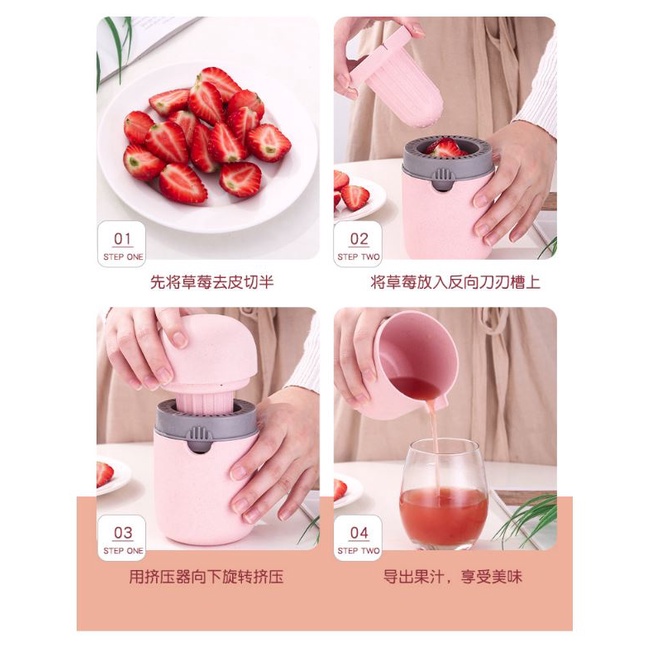 01
STEP ONE

先将草莓去皮切半

02
STEP TWO

将草莓放入反向刀刃槽上

03
STEP ONE

用挤压器向下旋转挤压

04
STEP TWO

导出果汁，享受美味