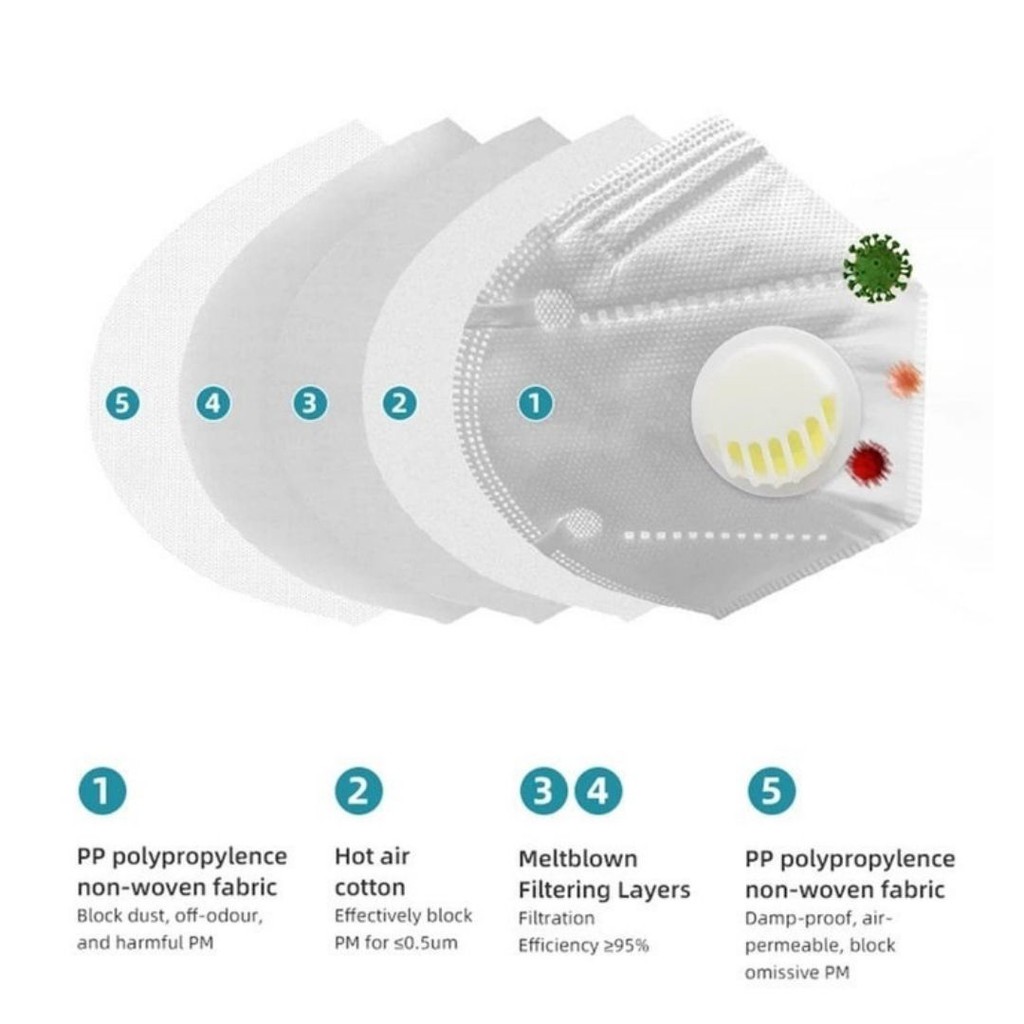 5 4 3 2 1

1
PP polypropylence non-woven fabric
Block dust, off-odour, and harmful PM

2
Hot air cotton
Effectively block PM for ≤0.5um

3 4
Meltblown Filtering Layers
Filtration Efficiency ≥95%

5
PP polypropylence non-woven fabric
Damp-proof, air-permeable, block omissive PM