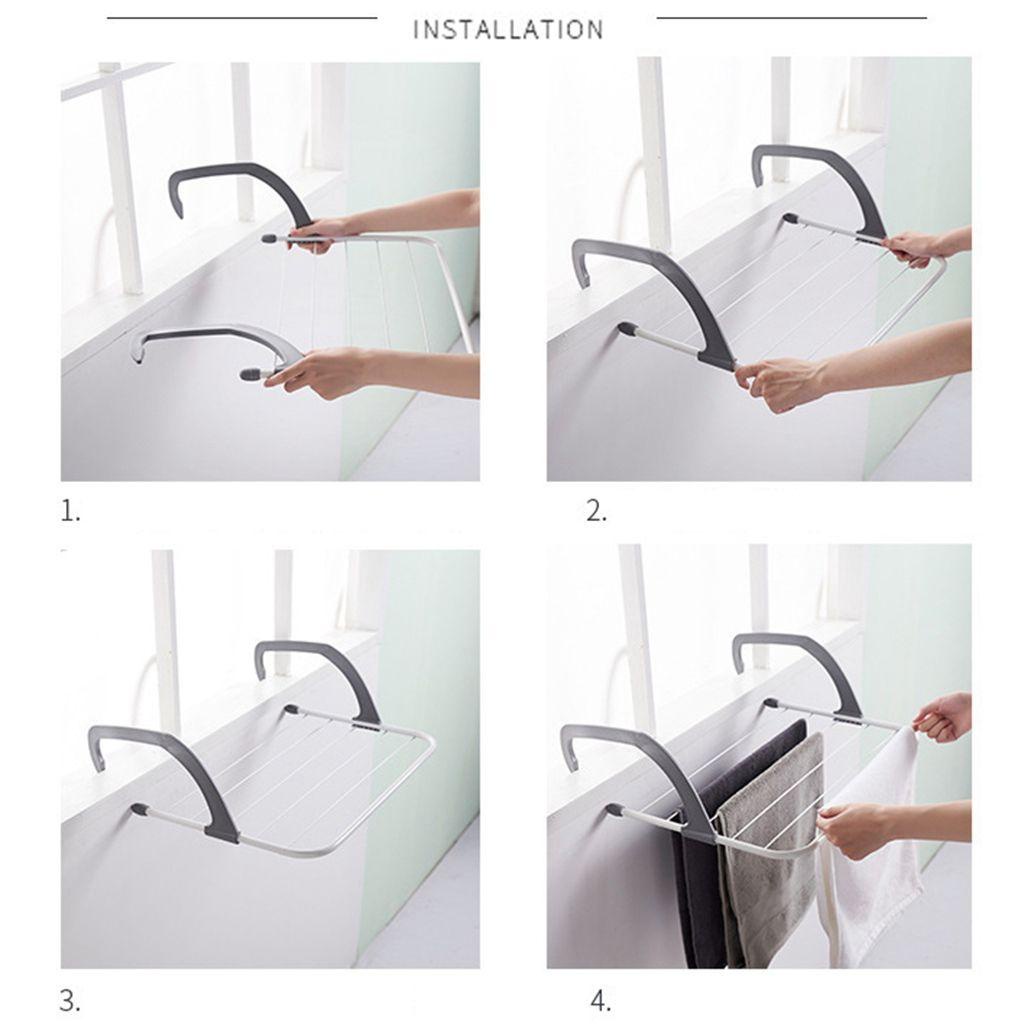 INSTALLATION

1.

2.

3.

4.