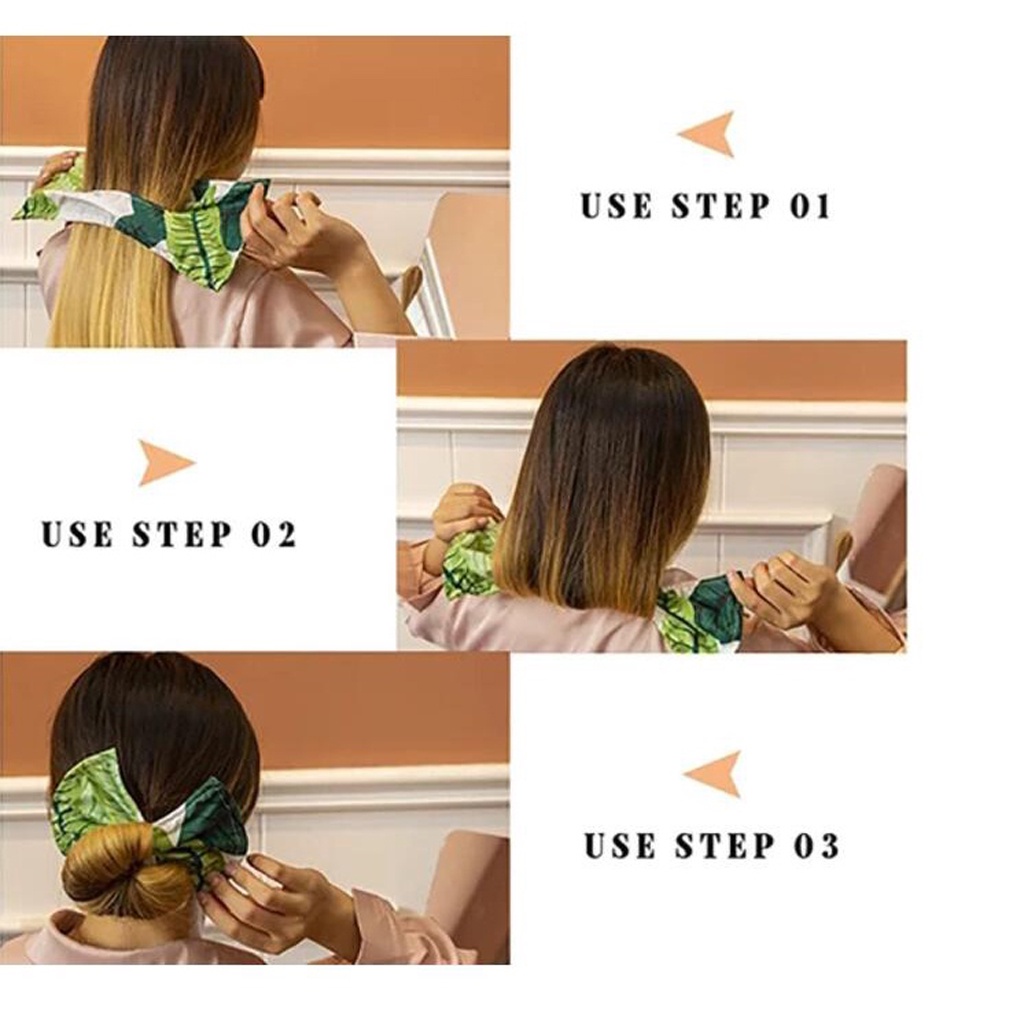 USE STEP 01

USE STEP 02

USE STEP 03