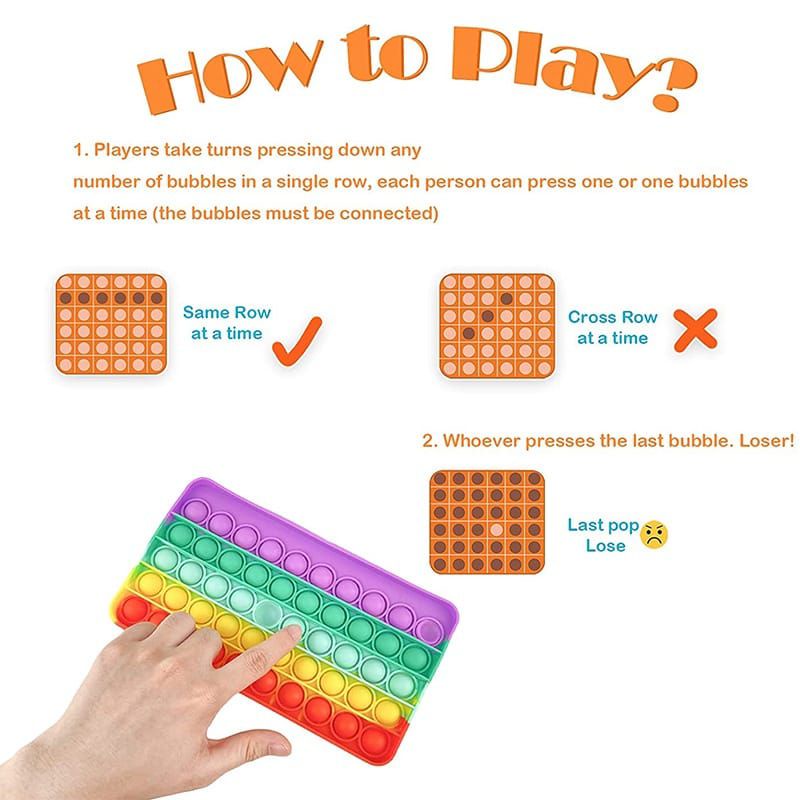 How to Play?

1. Players take turns pressing down any number of bubbles in a single row, each person can press one or one bubbles at a time (the bubbles must be connected)

Same Row at a time

Cross Row at a time

2. Whoever presses the last bubble. Loser!

Last pop Lose